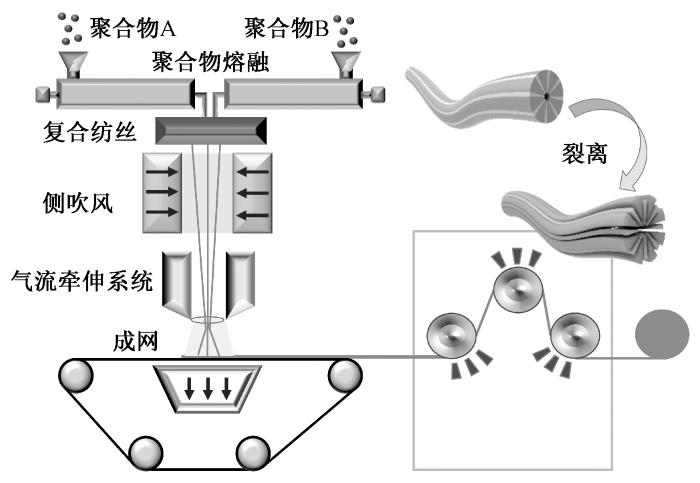 聚合物A
聚合物B
聚合物熔融
复合纺丝
侧吹风
气流牵伸系统
成网
裂离