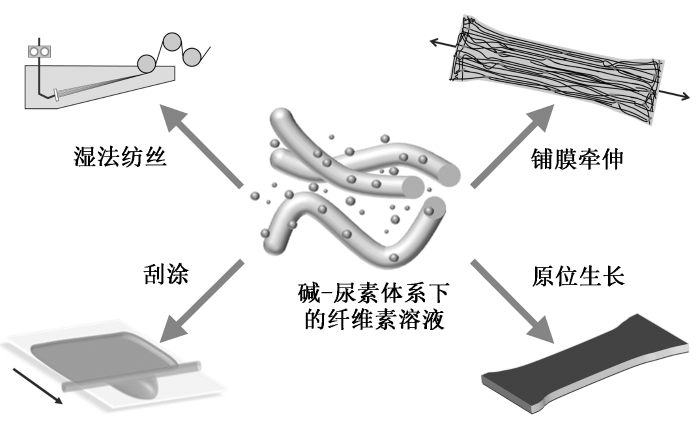 湿法纺丝

铺膜牵伸

刮涂

碱-尿素体系下的纤维素溶液

原位生长