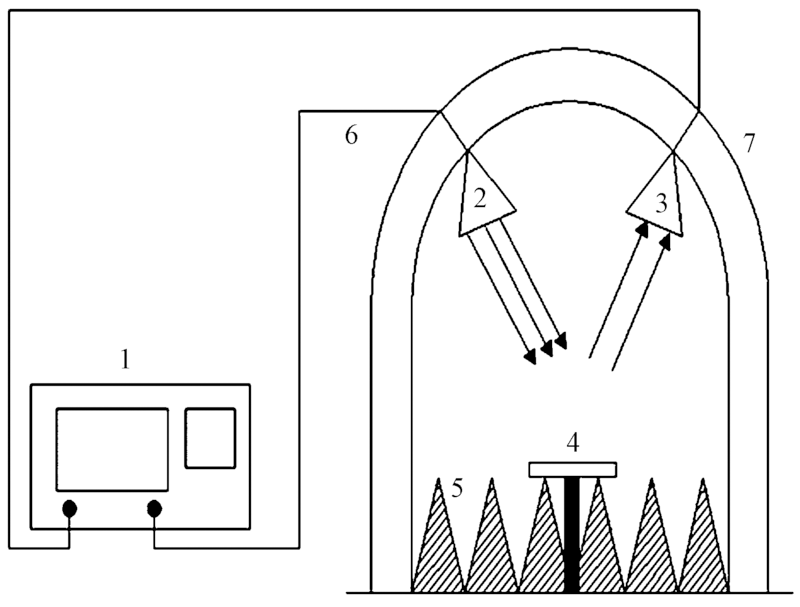 6
7
2
3
1
4
5