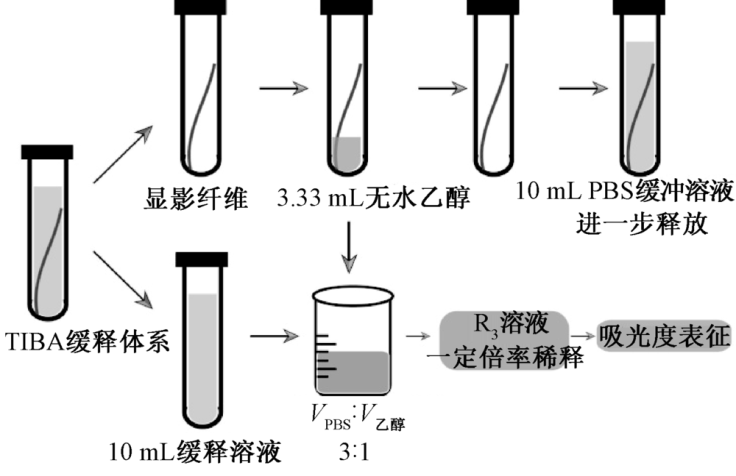 显影纤维

3.33 mL无水乙醇

10 mL PBS缓冲溶液 进一步释放

TIBA缓释体系

10 mL缓释溶液

$V_{PBS}:V_{乙醇}$ 3:1

$R_3$溶液 一定倍率稀释

吸光度表征