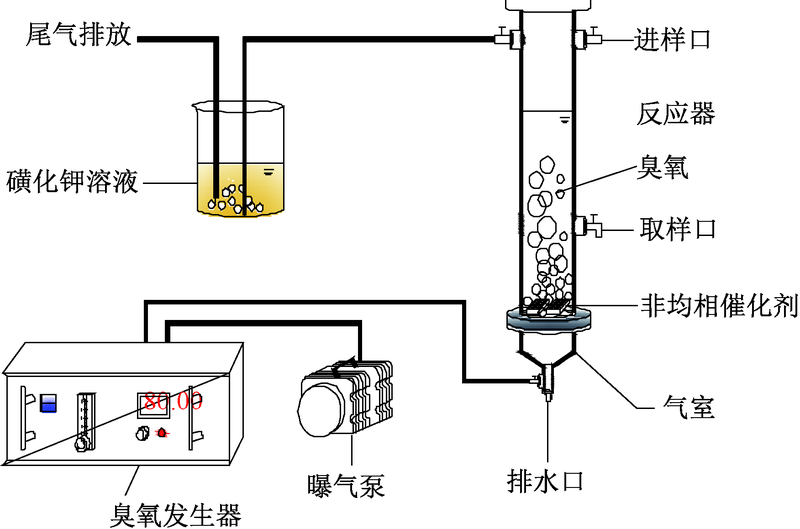 尾气排放
进样口
反应器
碘化钾溶液
臭氧
取样口
非均相催化剂
80.00
气室
曝气泵
排水口
臭氧发生器