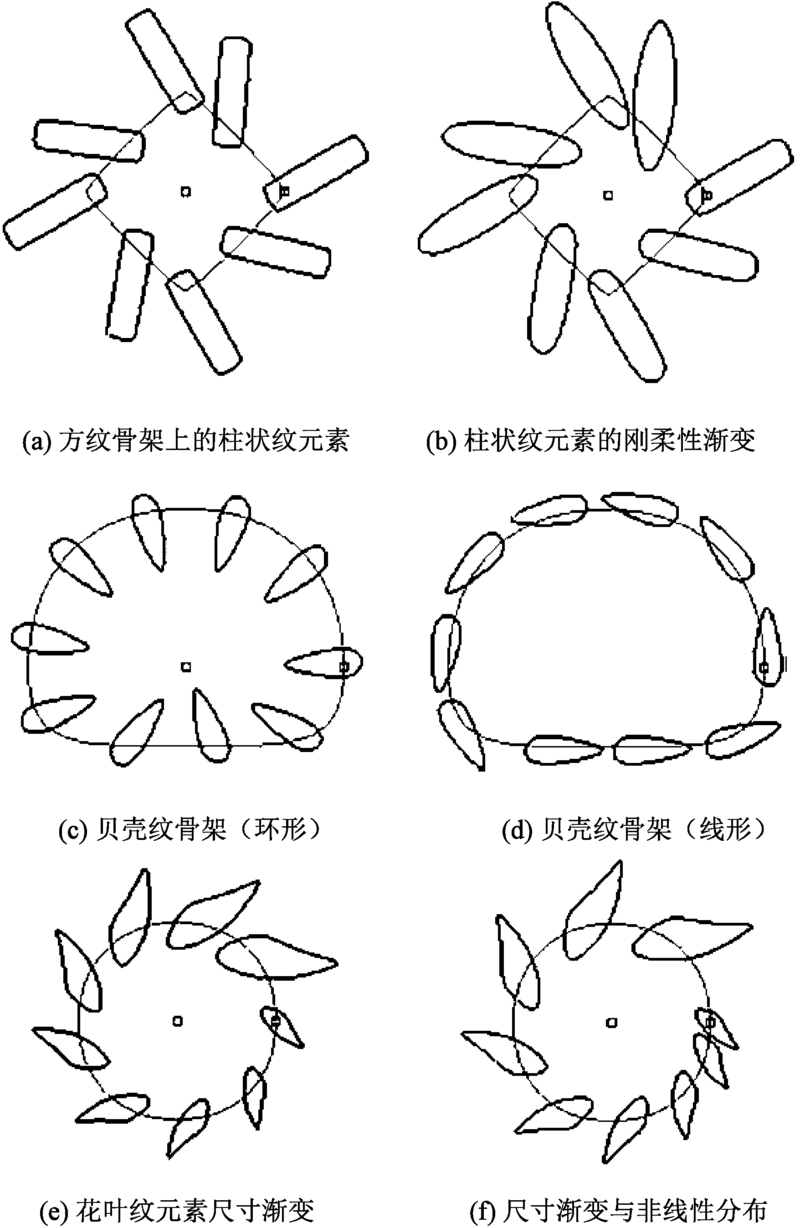 (a) 方纹骨架上的柱状纹元素

(b) 柱状纹元素的刚柔性渐变

(c) 贝壳纹骨架（环形）

(d) 贝壳纹骨架（线形）

(e) 花叶纹元素尺寸渐变

(f) 尺寸渐变与非线性分布