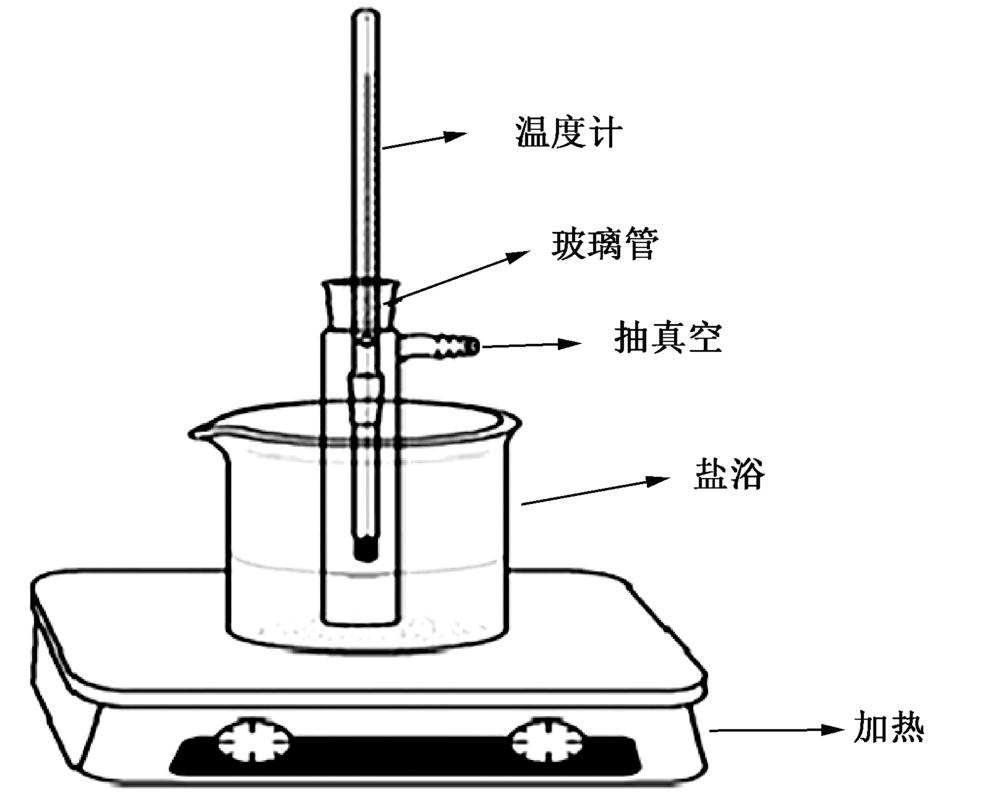 温度计

玻璃管

抽真空

盐浴

加热