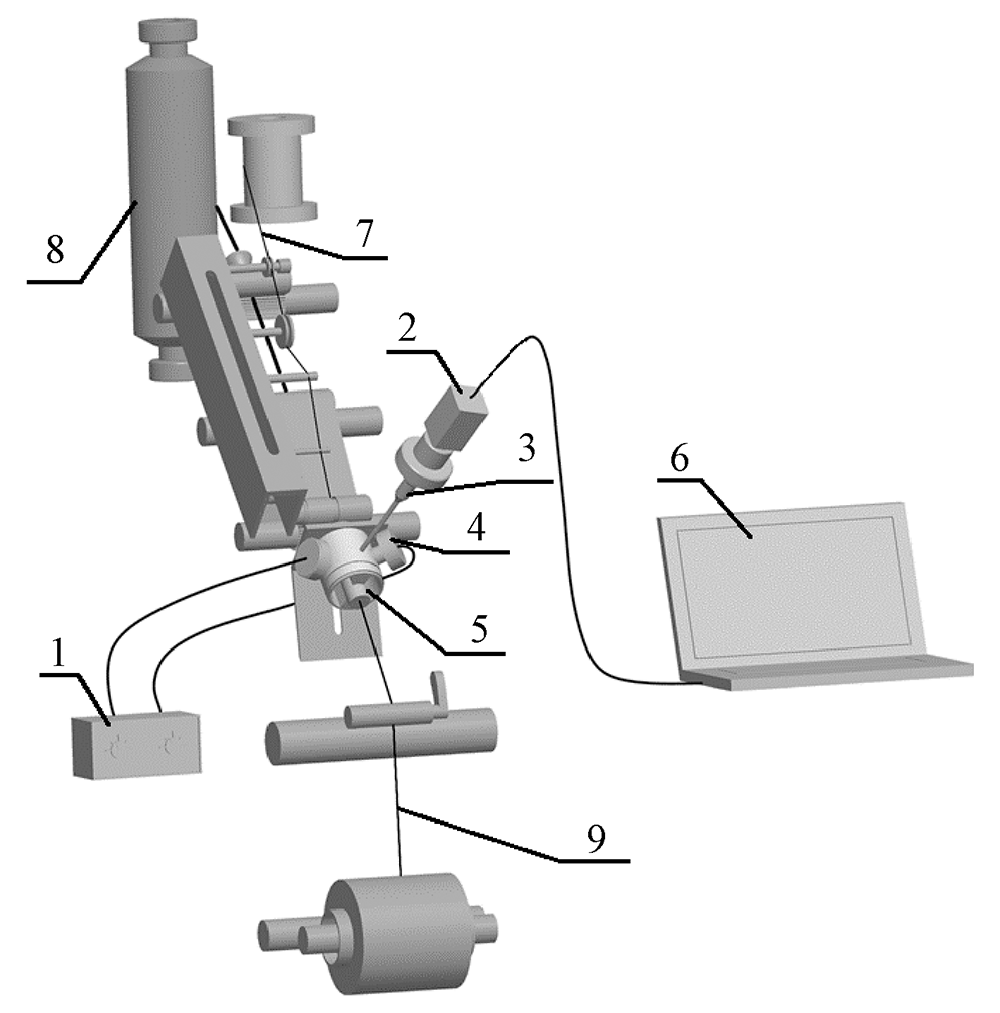 8
7
2
3
6
4
5
1
9