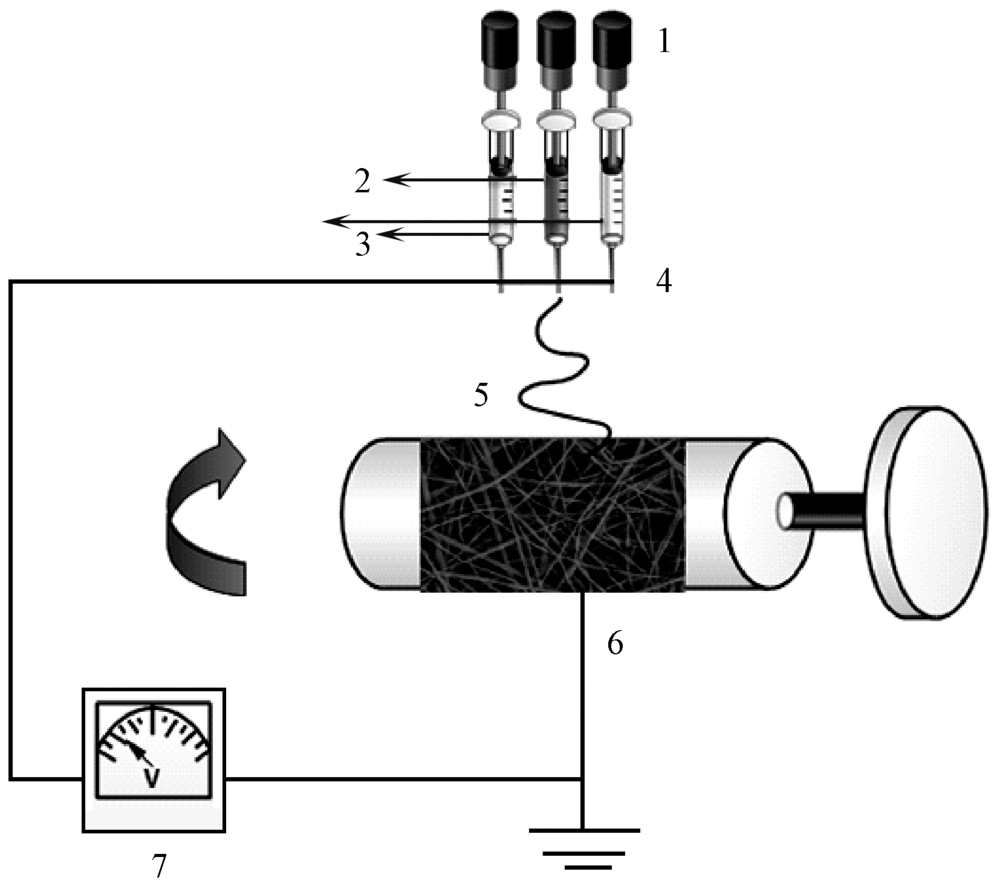 1
2
3
4
5
6
V
7