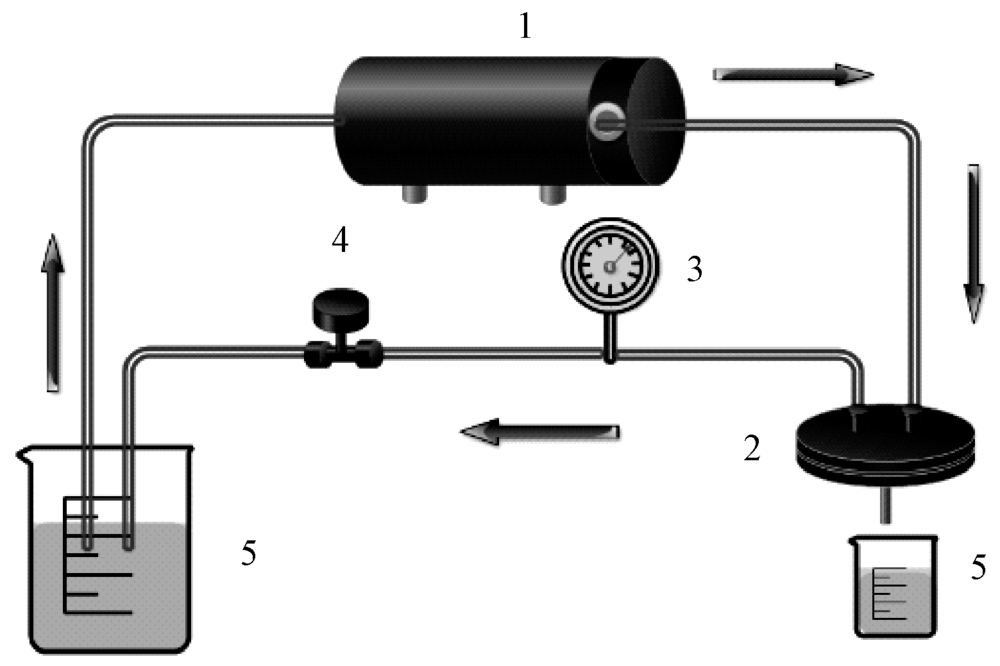 1

4

3

2

5

5