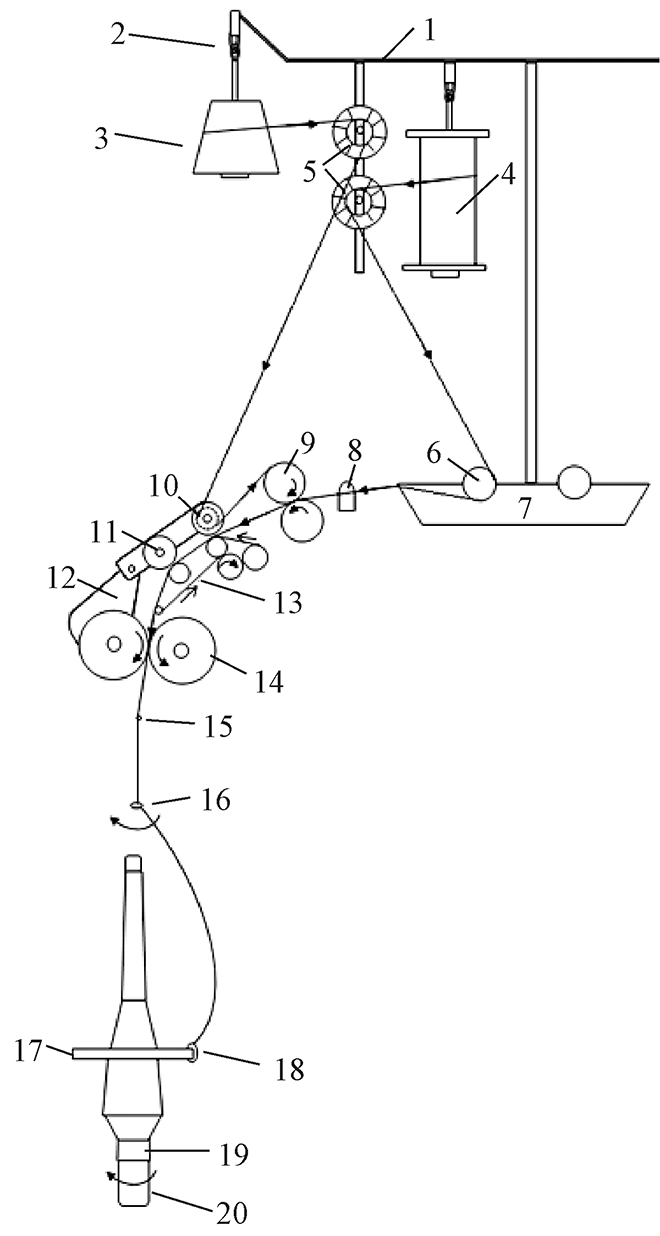 2
1
3
5
4
9
8
6
10
7
11
12
13
14
15
16
17
18
19
20