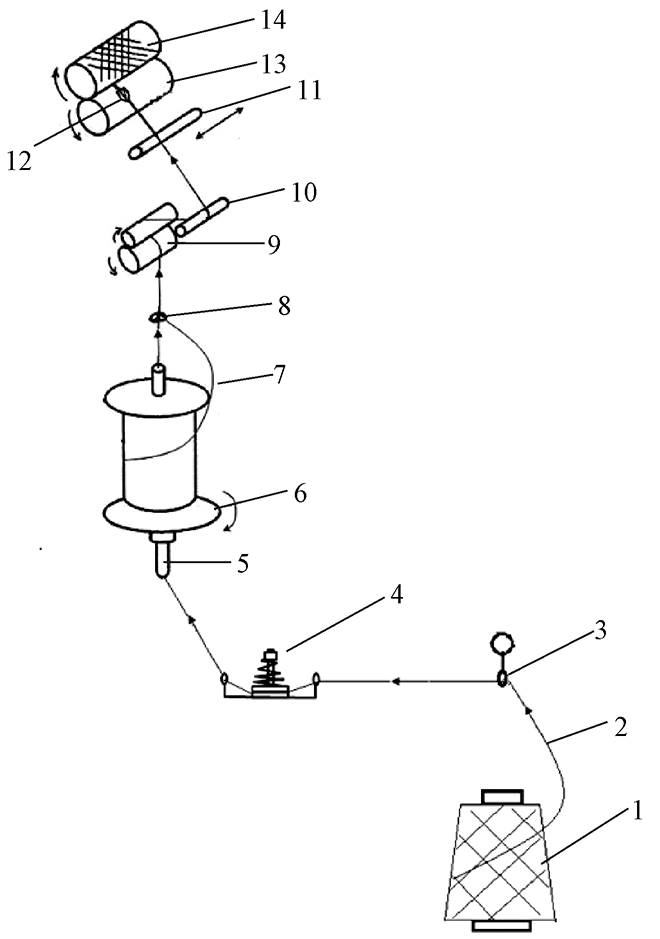 14
13
11
12
10
9
8
7
6
5
4
3
2
1