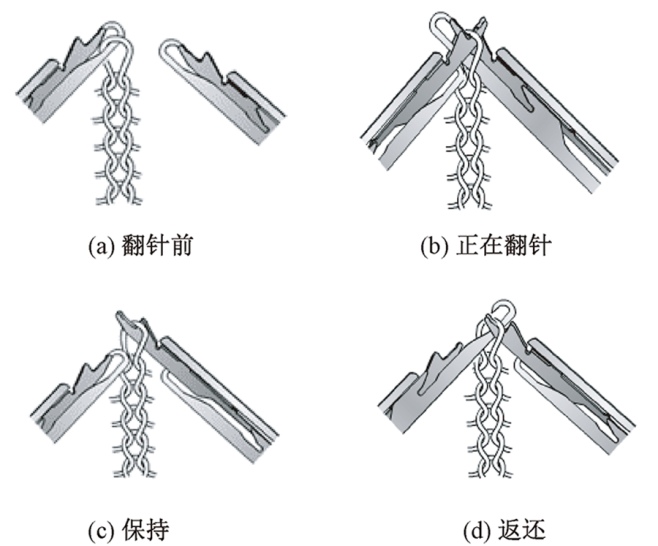 (a) 翻针前

(b) 正在翻针

(c) 保持

(d) 返还