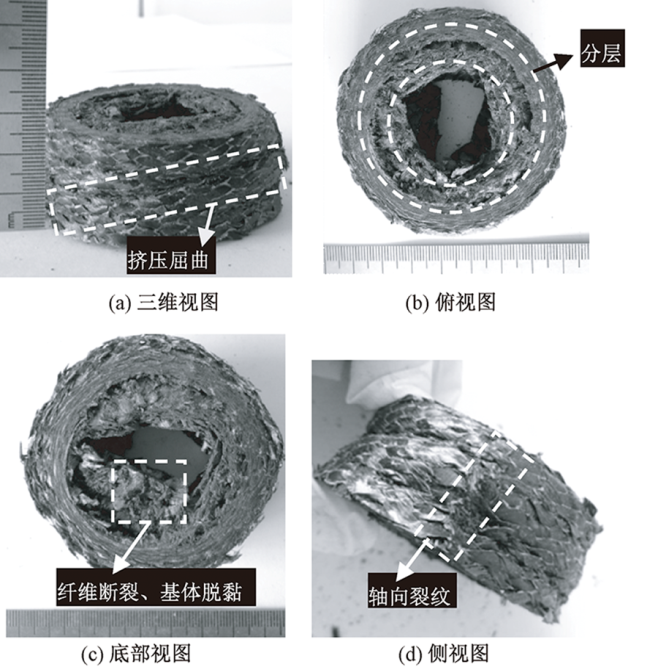 挤压屈曲

(a) 三维视图

分层

(b) 俯视图

纤维断裂、基体脱黏

(c) 底部视图

轴向裂纹

(d) 侧视图