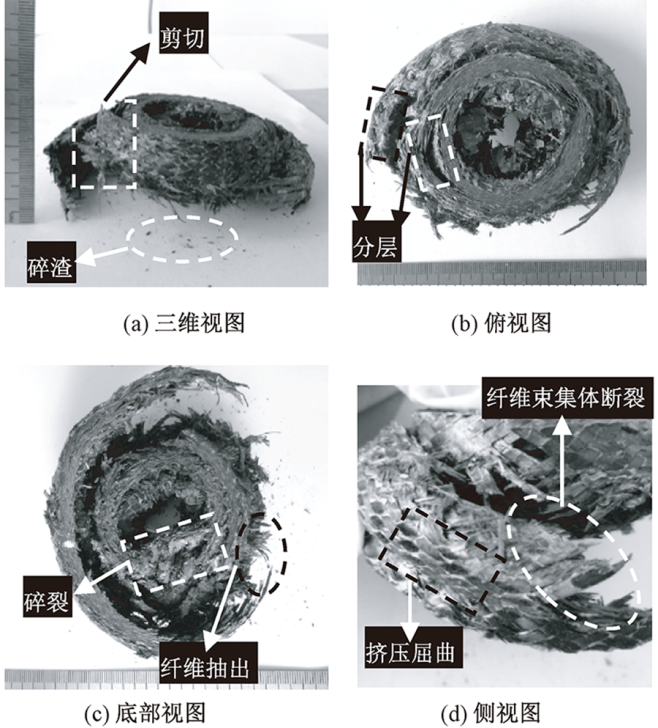 剪切

碎渣

(a) 三维视图

分层

(b) 俯视图

碎裂

纤维抽出

(c) 底部视图

纤维束集体断裂

挤压屈曲

(d) 侧视图