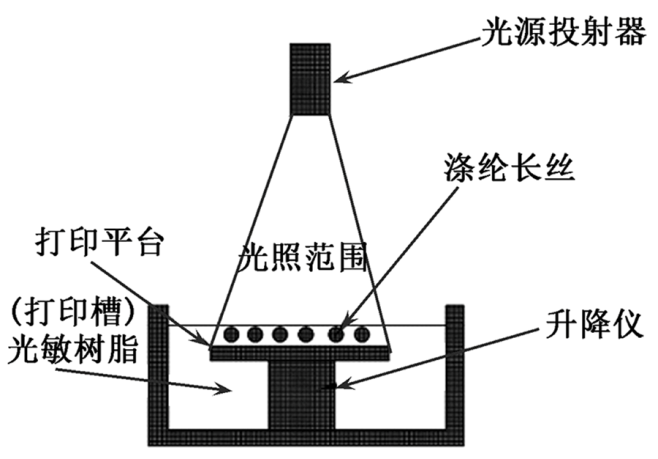 光源投射器

涤纶长丝

打印平台

光照范围

(打印槽)
光敏树脂

升降仪