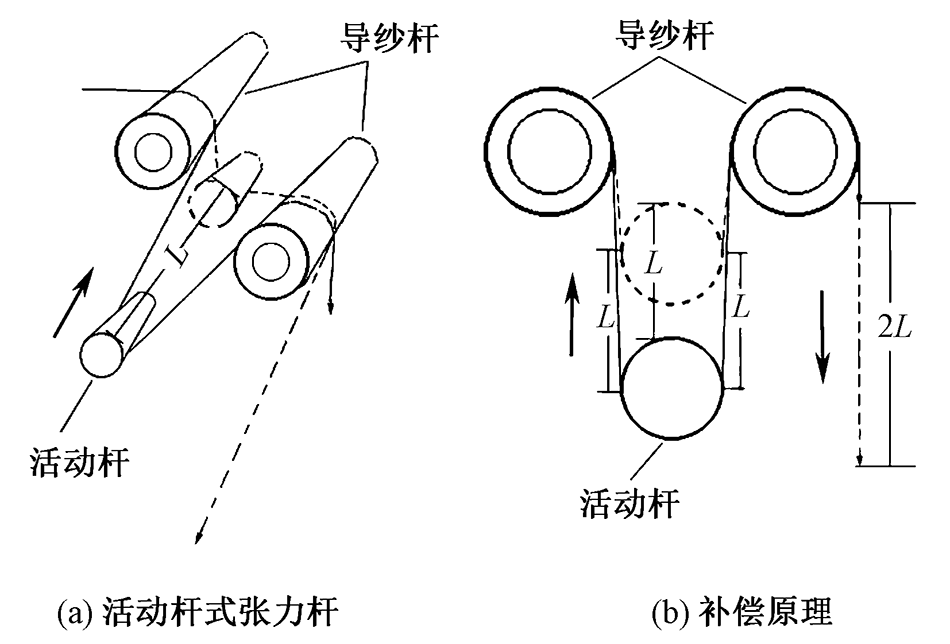 导纱杆

$L$

活动杆

(a) 活动杆式张力杆

导纱杆

$L$

$L$

$L$

$2L$

活动杆

(b) 补偿原理