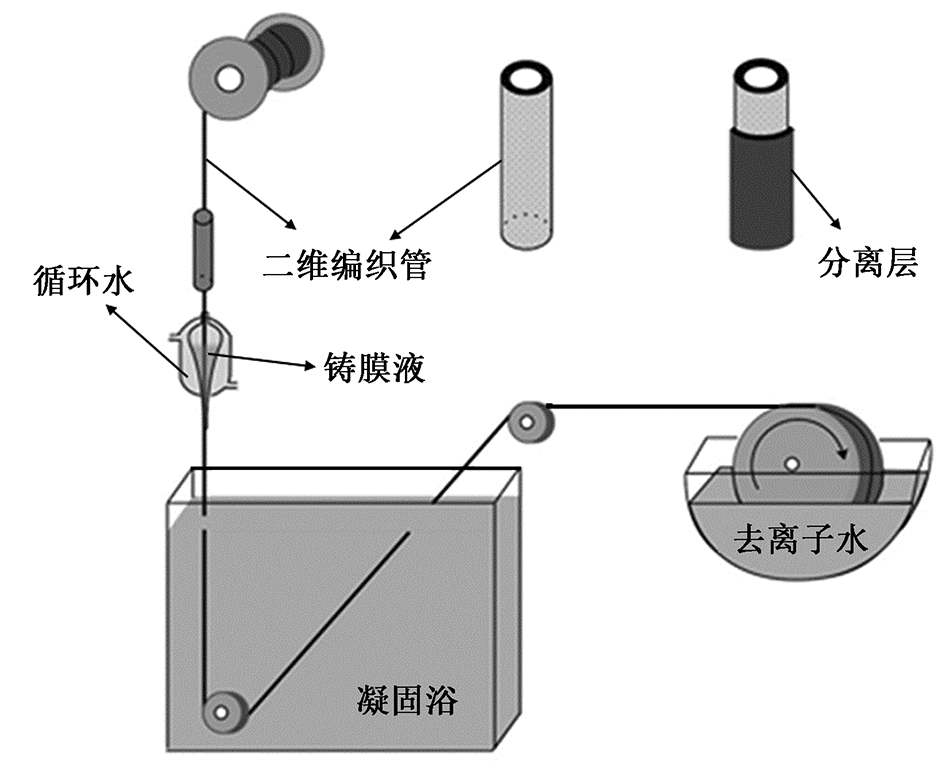 二维编织管

分离层

循环水

铸膜液

去离子水

凝固浴