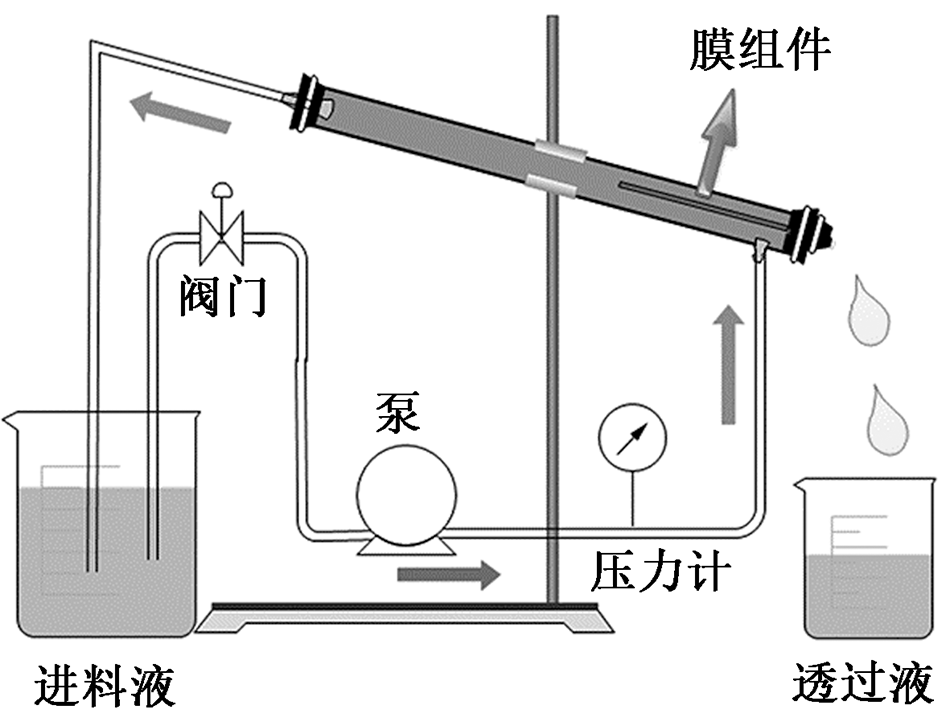 膜组件

阀门

泵

压力计

进料液

透过液