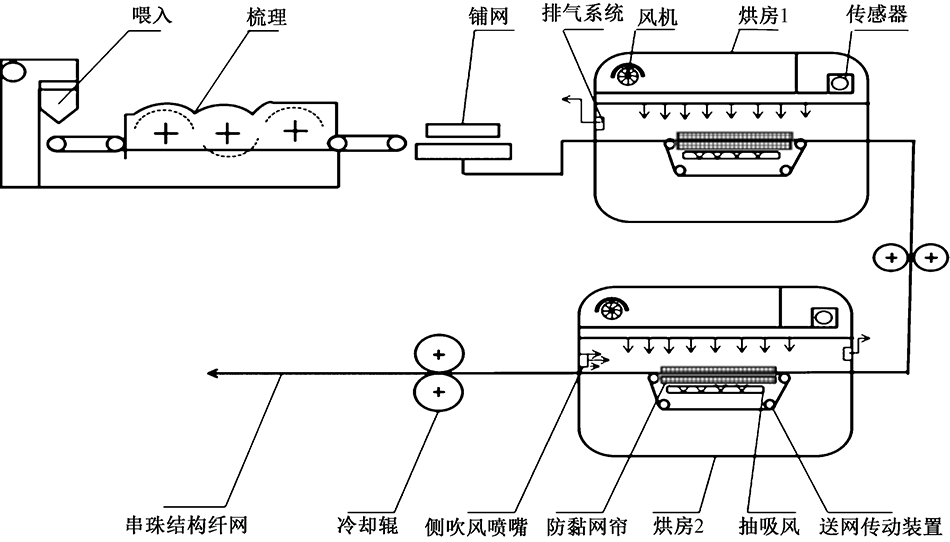 喂入
梳理
铺网
排气系统
风机
烘房1
传感器
串珠结构纤网
冷却辊
侧吹风喷嘴
防黏网帘
烘房2
抽吸风
送网传动装置