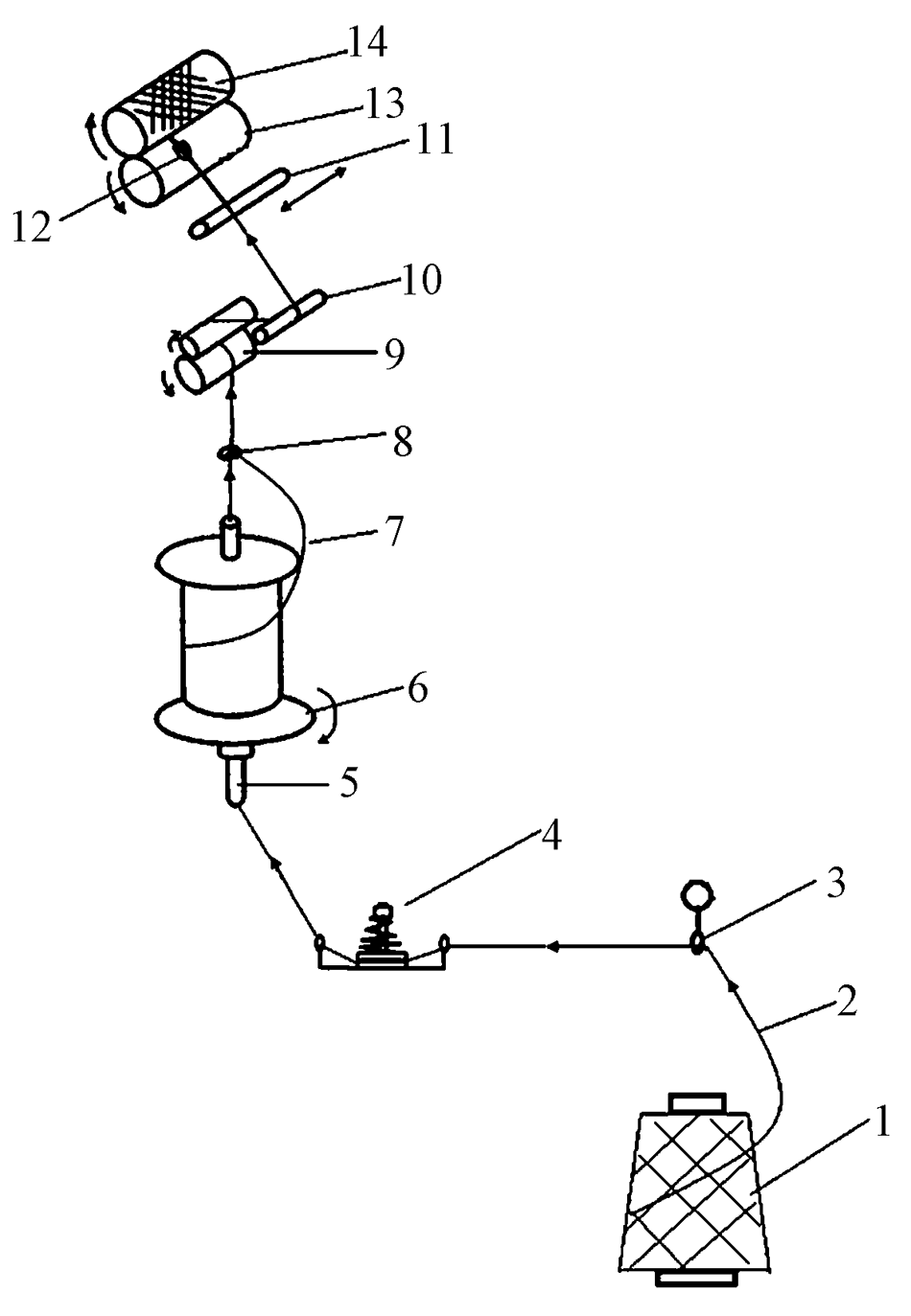 14
13
11
12
10
9
8
7
6
5
4
3
2
1