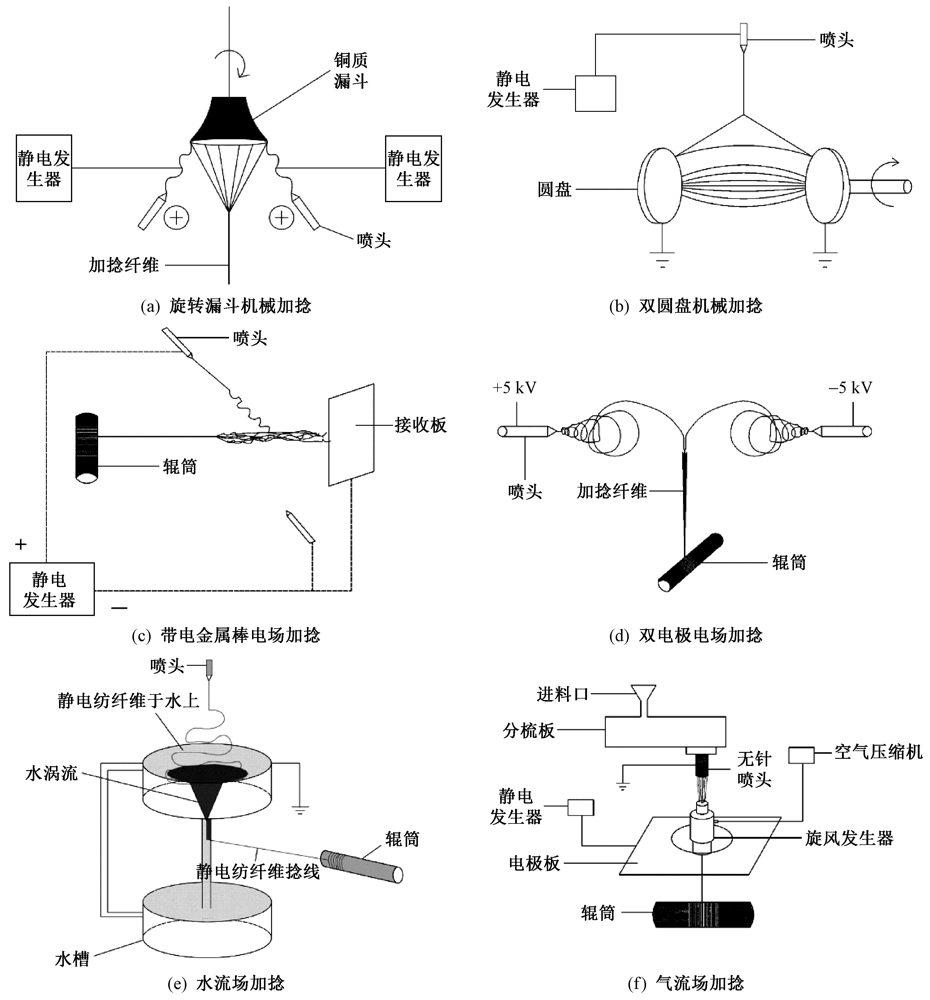 铜质漏斗

静电发生器

静电发生器

喷头

加捻纤维

(a) 旋转漏斗机械加捻

喷头

静电发生器

圆盘

(b) 双圆盘机械加捻

喷头

接收板

辊筒

+

静电发生器

−

(c) 带电金属棒电场加捻

+5 kV

−5 kV

喷头

加捻纤维

辊筒

(d) 双电极电场加捻

喷头

静电纺纤维于水上

水涡流

辊筒

静电纺纤维捻线

水槽

(e) 水流场加捻

进料口

分梳板

无针喷头

空气压缩机

静电发生器

旋风发生器

电极板

辊筒

(f) 气流场加捻