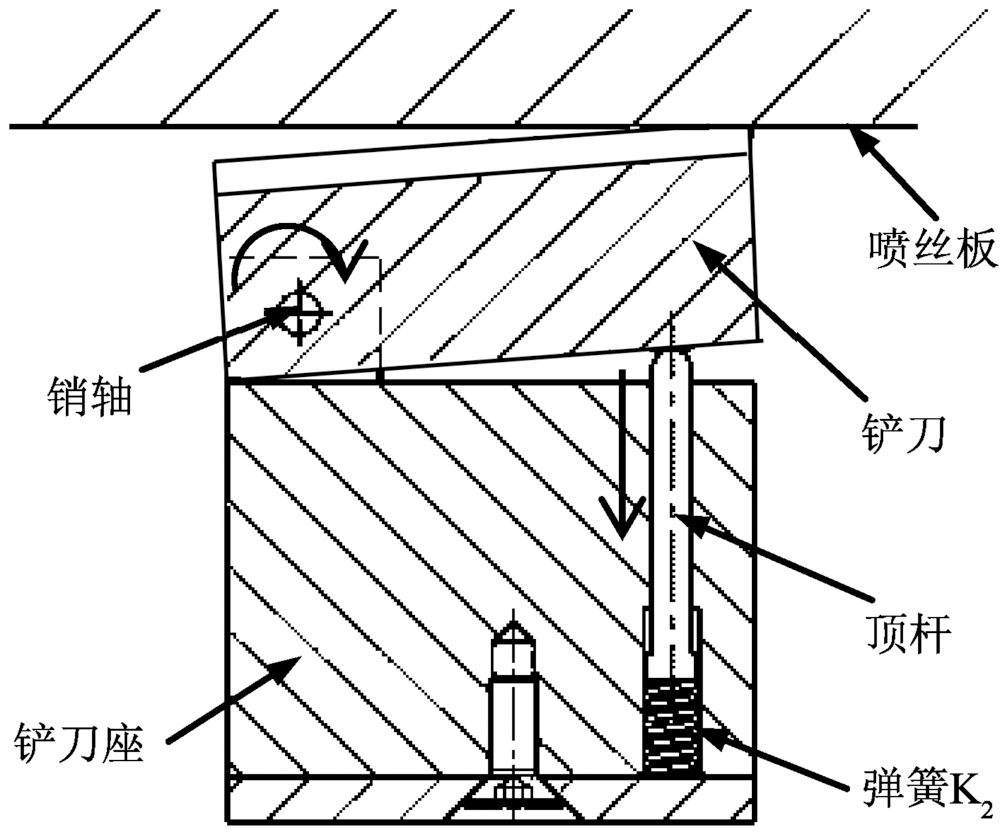 喷丝板

销轴

铲刀

顶杆

铲刀座

弹簧$K_2$