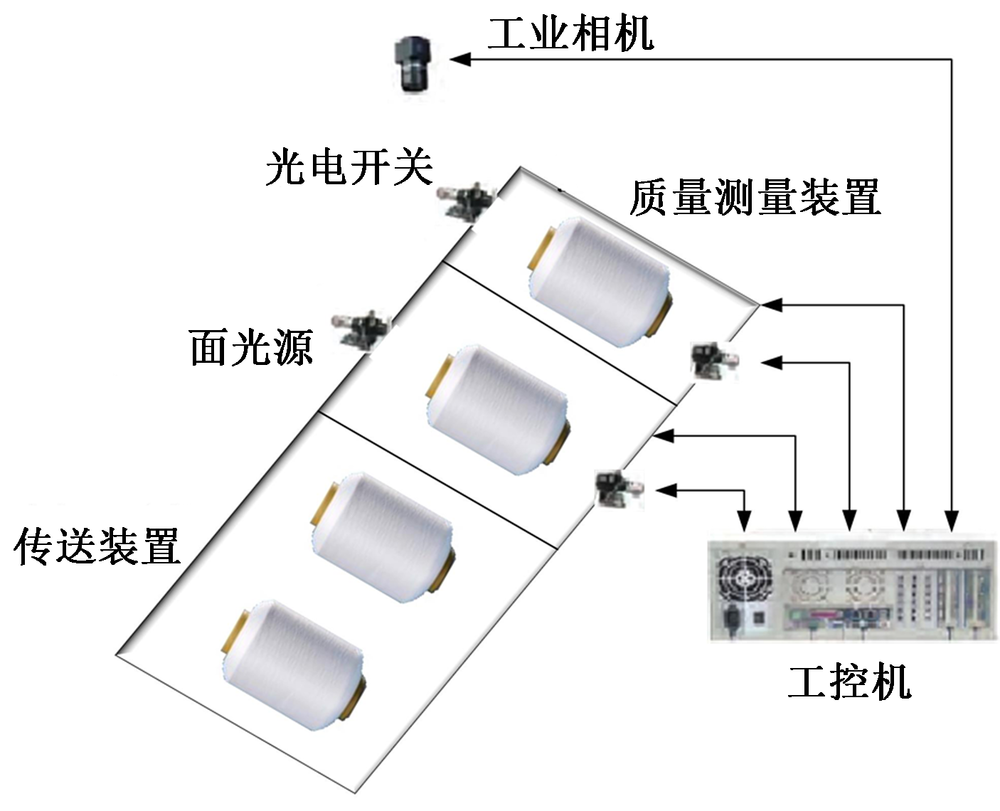 工业相机

光电开关

质量测量装置

面光源

传送装置

工控机