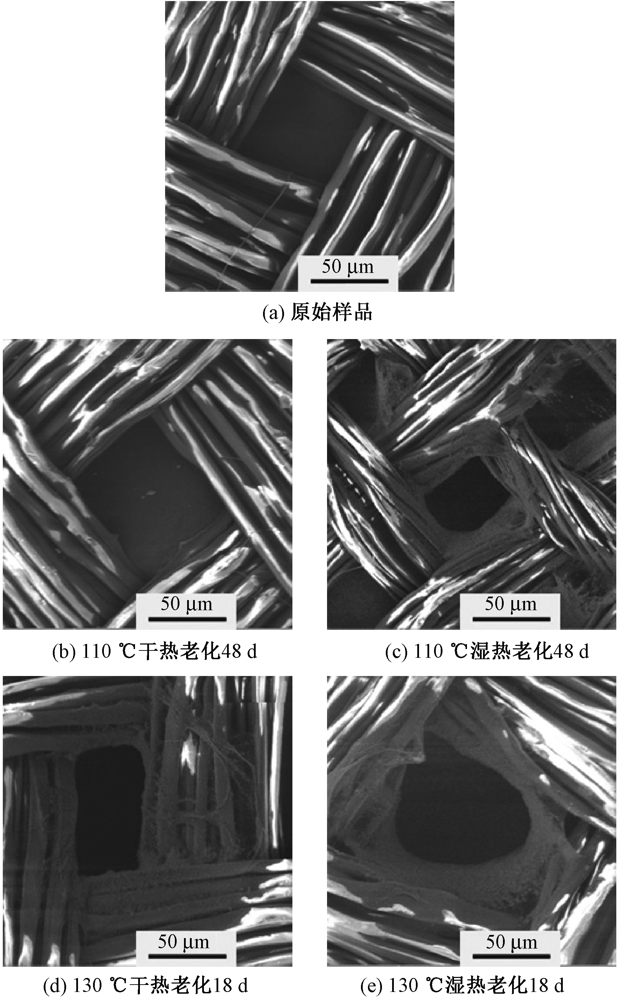 50 μm

(a) 原始样品

50 μm

(b) 110 ℃干热老化48 d

50 μm

(c) 110 ℃湿热老化48 d

50 μm

(d) 130 ℃干热老化18 d

50 μm

(e) 130 ℃湿热老化18 d