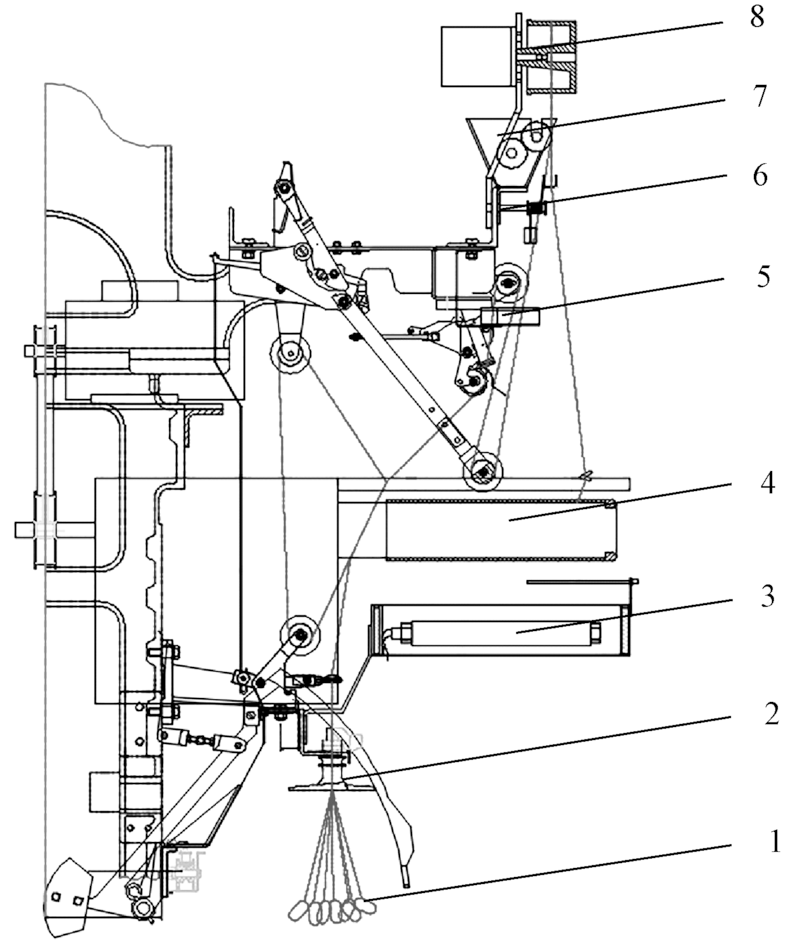 8
7
6
5
4
3
2
1