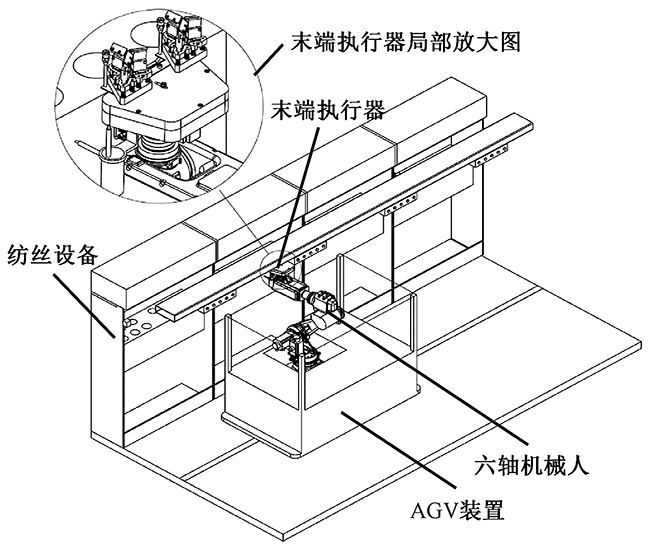 末端执行器局部放大图

末端执行器

纺丝设备

六轴机械人

AGV装置