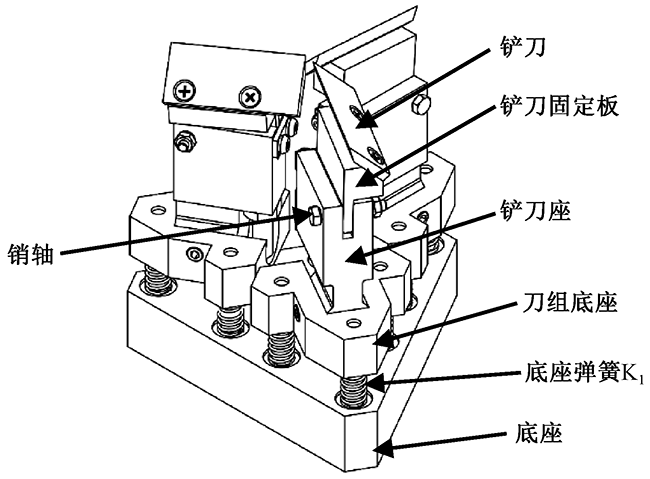 铲刀

铲刀固定板

铲刀座

销轴

刀组底座

底座弹簧$K_1$

底座