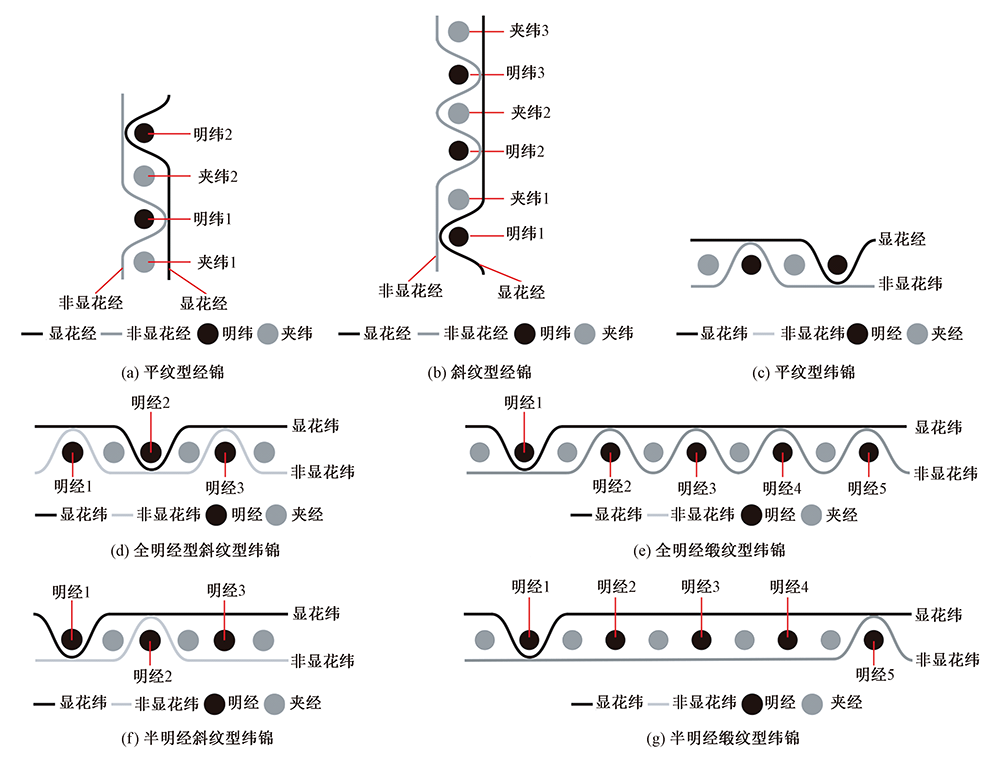 明纬2
夹纬2
明纬1
夹纬1
非显花经
显花经
显花经 非显花经 明纬 夹纬
(a) 平纹型经锦

夹纬3
明纬3
夹纬2
明纬2
夹纬1
明纬1
非显花经
显花经
显花经 非显花经 明纬 夹纬
(b) 斜纹型经锦

显花经
非显花纬
显花纬 非显花纬 明经 夹经
(c) 平纹型纬锦

明经2
显花纬
明经1
明经3
非显花纬
显花纬 非显花纬 明经 夹经
(d) 全明经型斜纹型纬锦

明经1
显花纬
明经2
明经3
明经4
明经5
非显花纬
显花纬 非显花纬 明经 夹经
(e) 全明经缎纹型纬锦

明经1
明经3
显花纬
明经2
非显花纬
显花纬 非显花纬 明经 夹经
(f) 半明经斜纹型纬锦

明经1
明经2
明经3
明经4
显花纬
明经5
非显花纬
显花纬 非显花纬 明经 夹经
(g) 半明经缎纹型纬锦