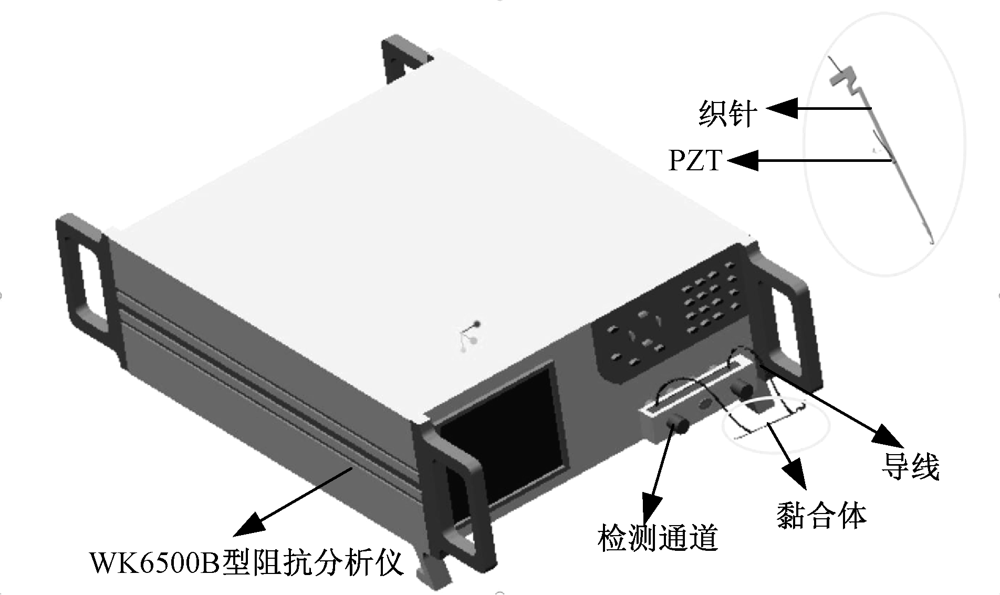 织针

PZT

导线

黏合体

检测通道

WK6500B型阻抗分析仪