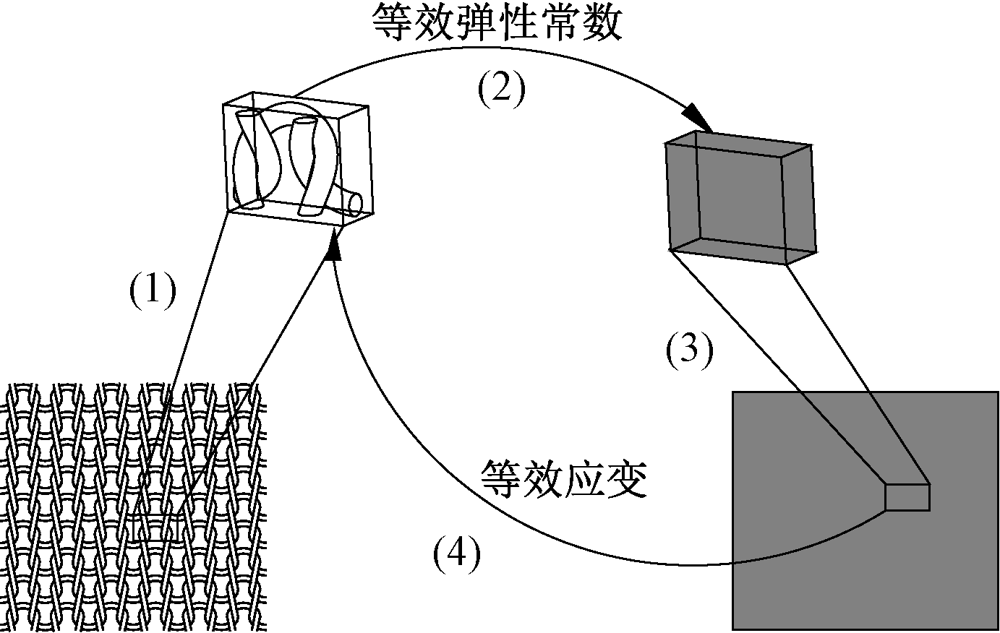 等效弹性常数

(2)

(1)

(3)

等效应变

(4)