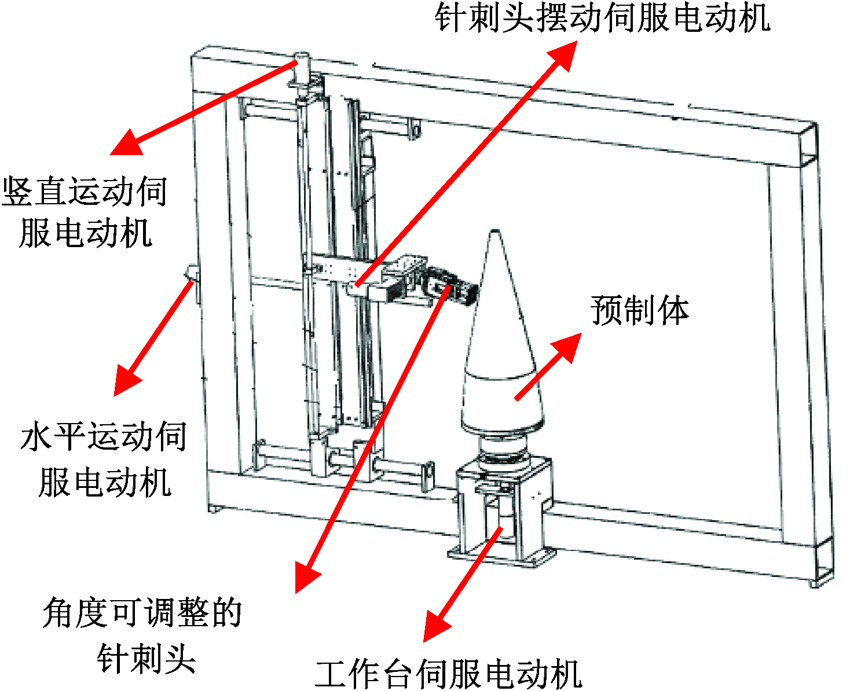 针刺头摆动伺服电动机

竖直运动伺服电动机

预制体

水平运动伺服电动机

角度可调整的针刺头

工作台伺服电动机