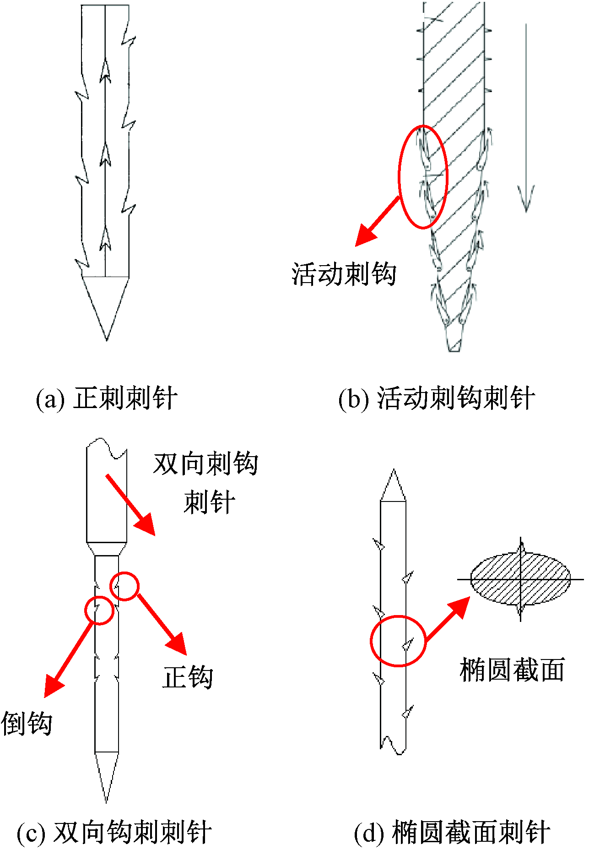 活动刺钩

(a) 正刺刺针

(b) 活动刺钩刺针

双向刺钩刺针

正钩

倒钩

椭圆截面

(c) 双向钩刺刺针

(d) 椭圆截面刺针