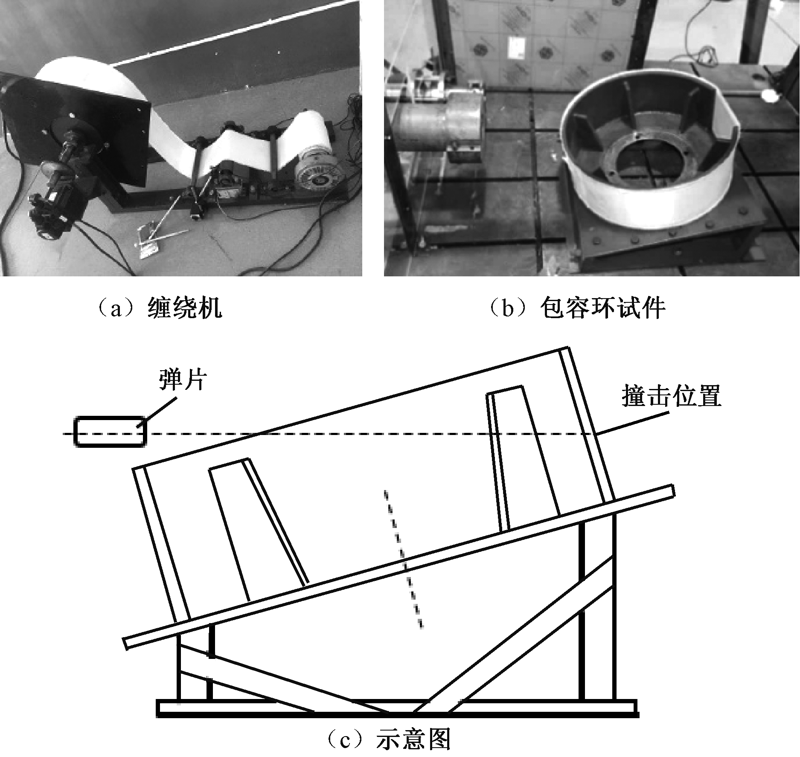 （a）缠绕机

（b）包容环试件

弹片

撞击位置

（c）示意图