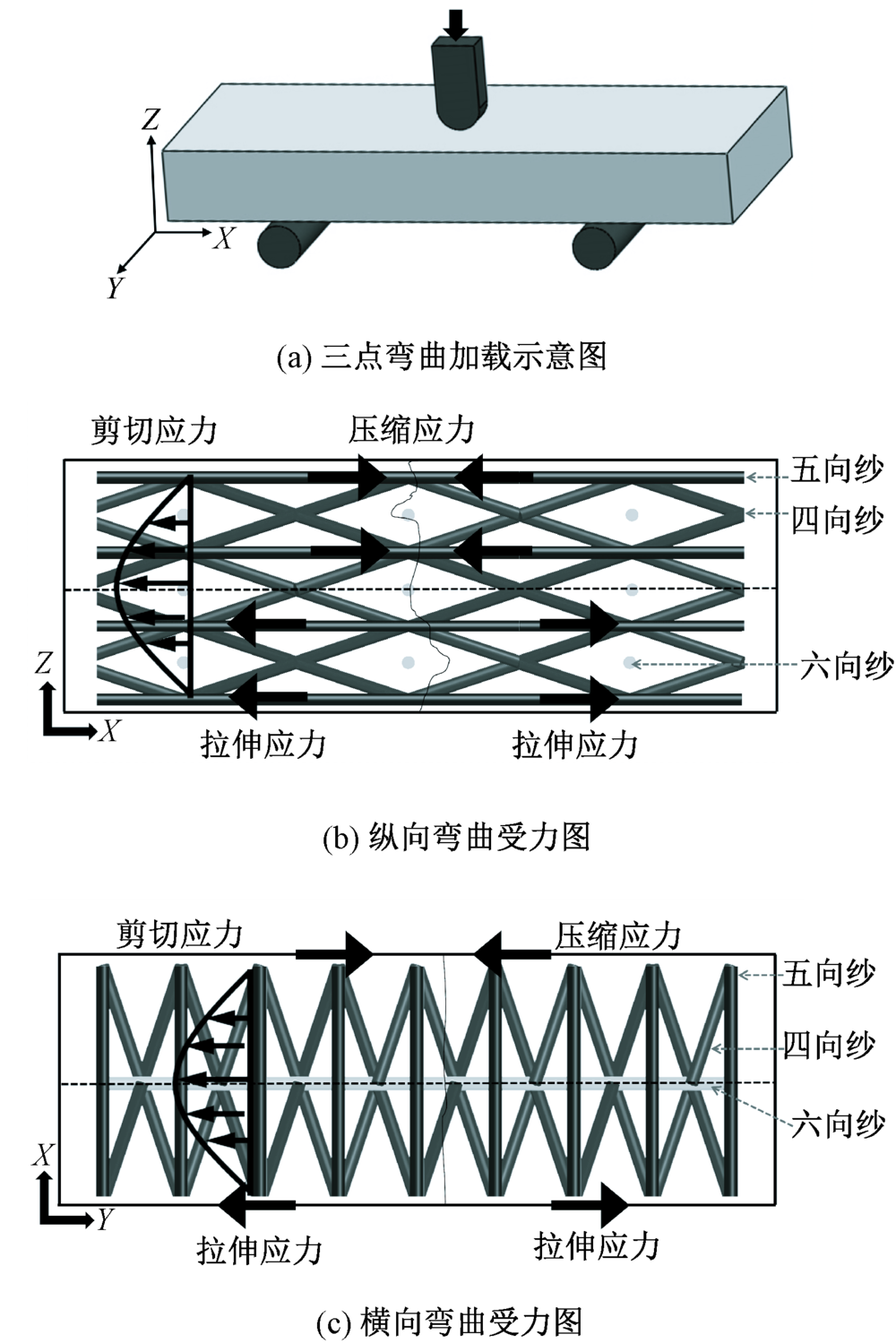 Z
X
Y
(a) 三点弯曲加载示意图

剪切应力
压缩应力
五向纱
四向纱
六向纱
Z
X
拉伸应力
拉伸应力

(b) 纵向弯曲受力图

剪切应力
压缩应力
五向纱
四向纱
六向纱
X
Y
拉伸应力
拉伸应力

(c) 横向弯曲受力图