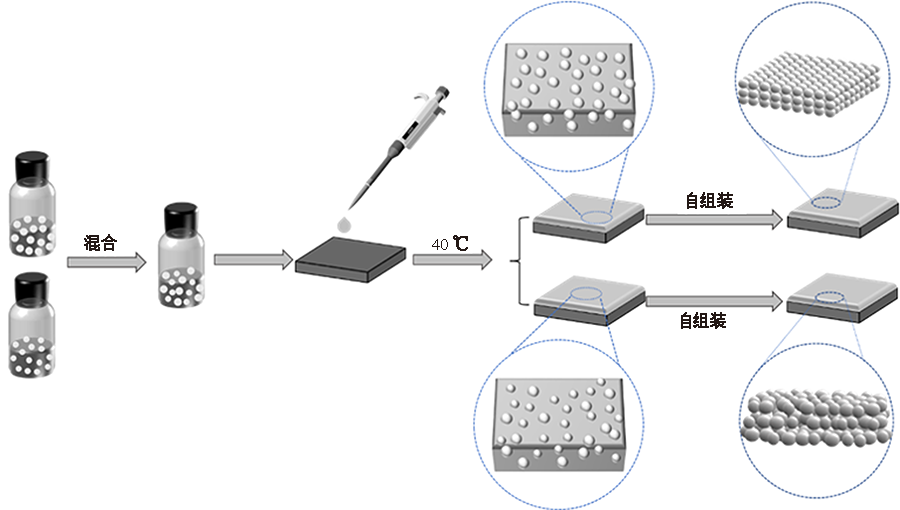 混合

40 ℃

自组装

自组装