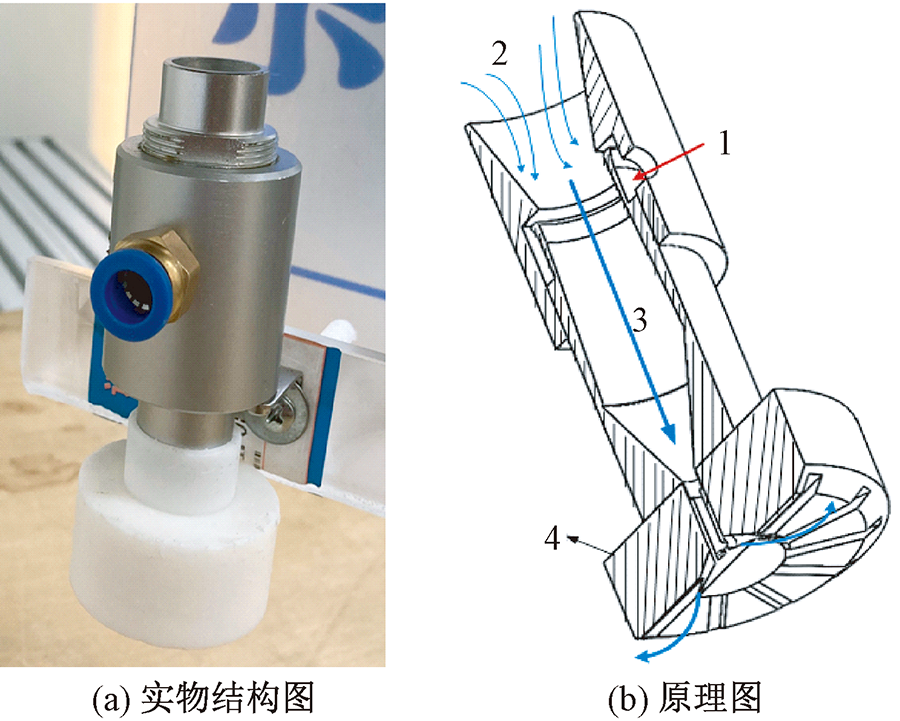 2

1

3

4

(a) 实物结构图

(b) 原理图