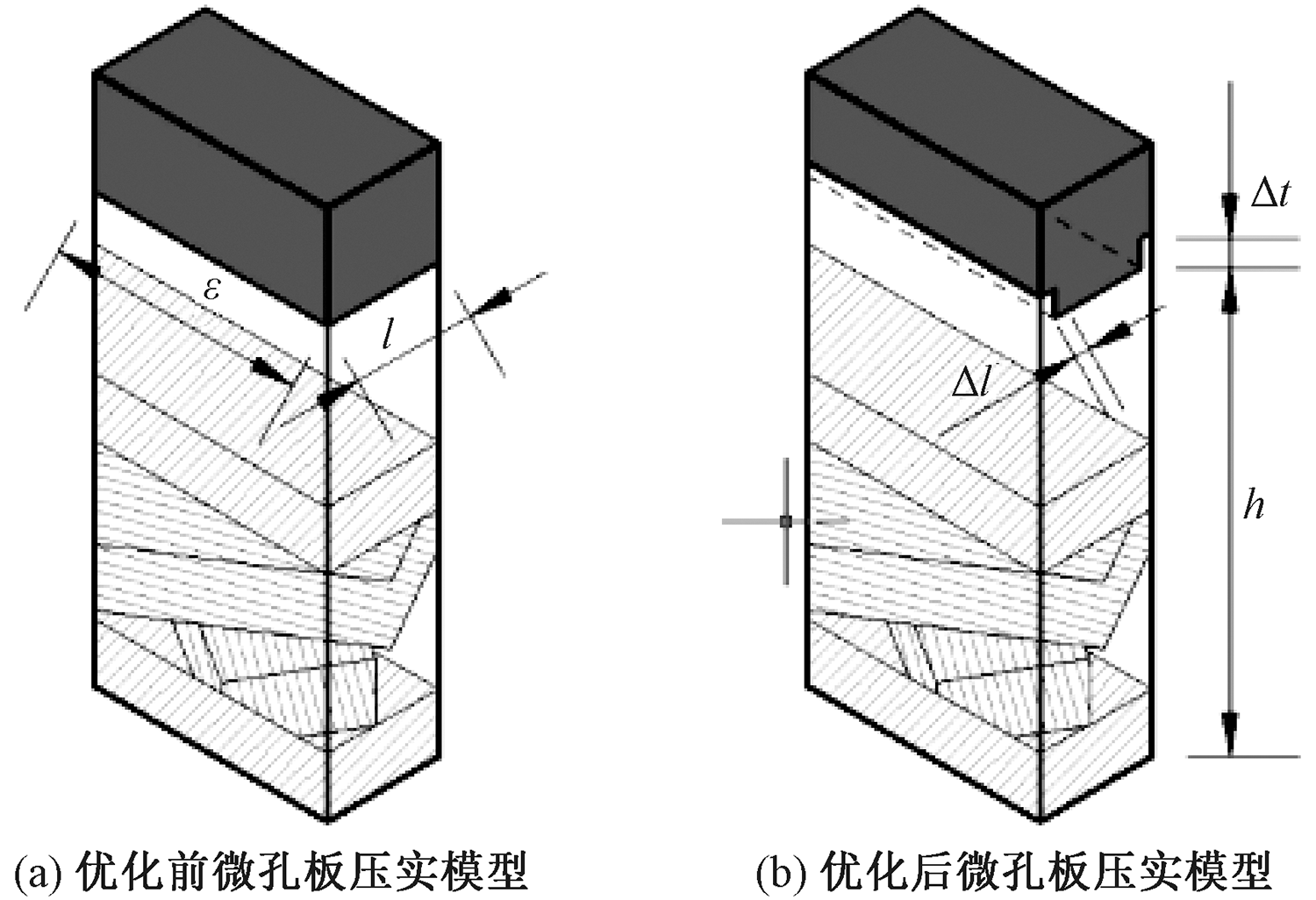 $\varepsilon$

$l$

(a) 优化前微孔板压实模型

$\Delta t$

$\Delta l$

$h$

(b) 优化后微孔板压实模型