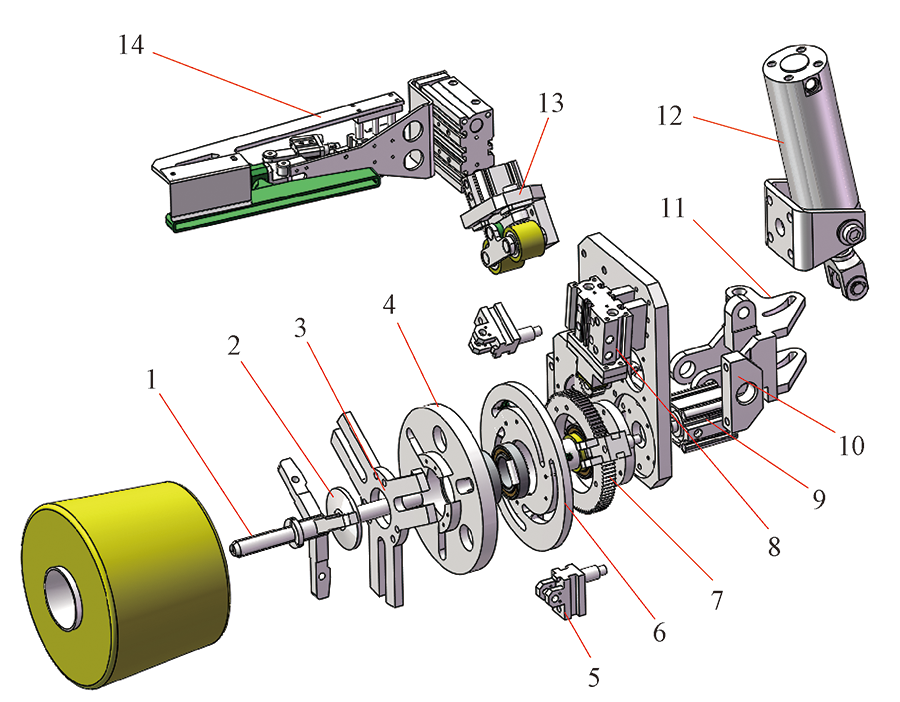 14
13
12
11
4
3
2
1
10
9
8
7
6
5