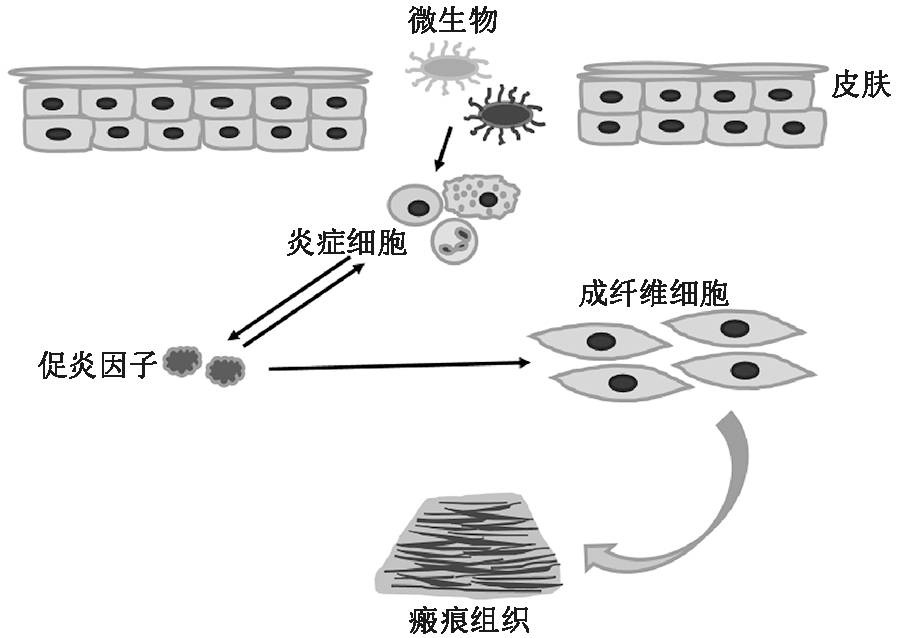 微生物

皮肤

炎症细胞

成纤维细胞

促炎因子

瘢痕组织