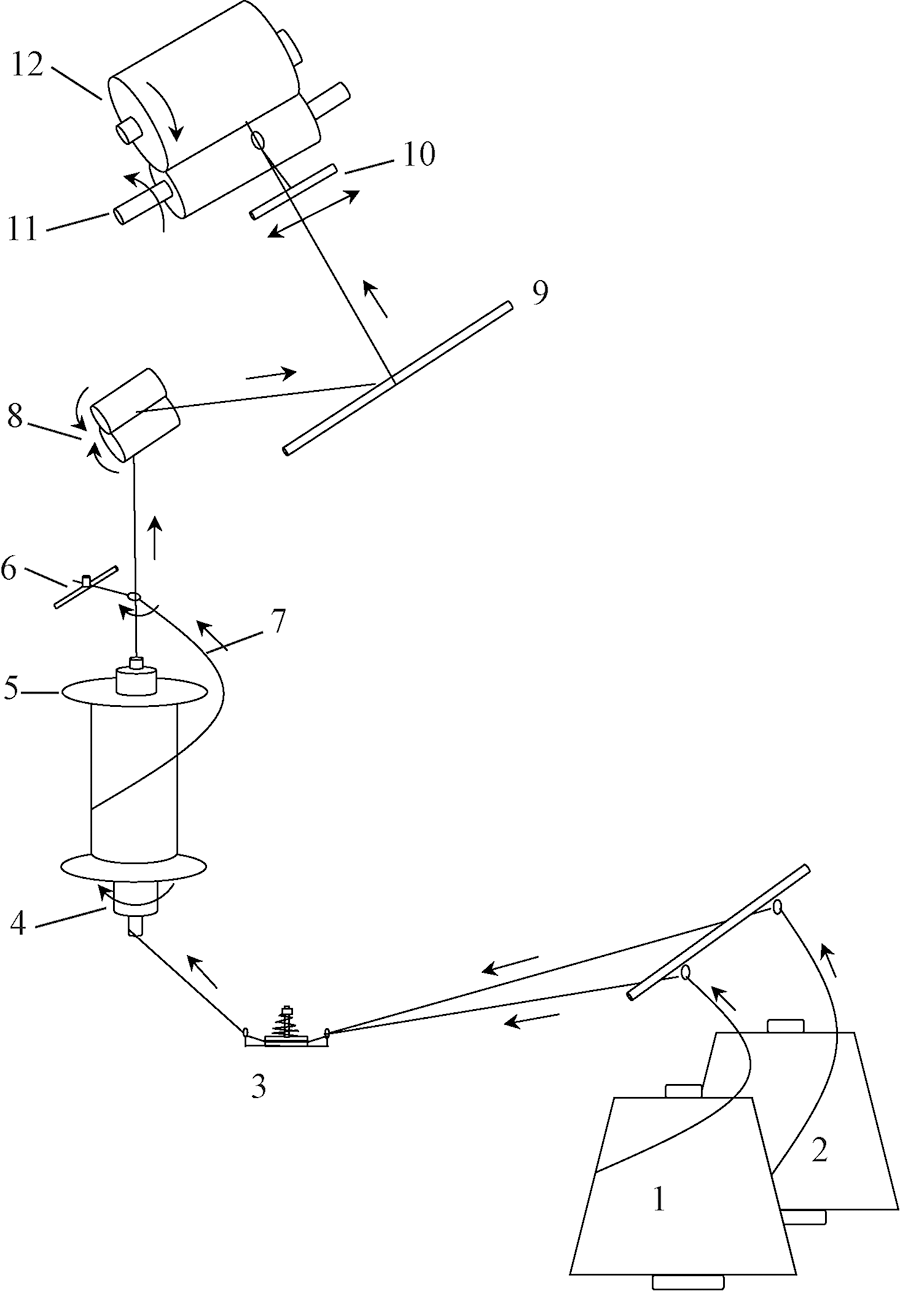 12
10
11
9
8
6
7
5
4
3
2
1