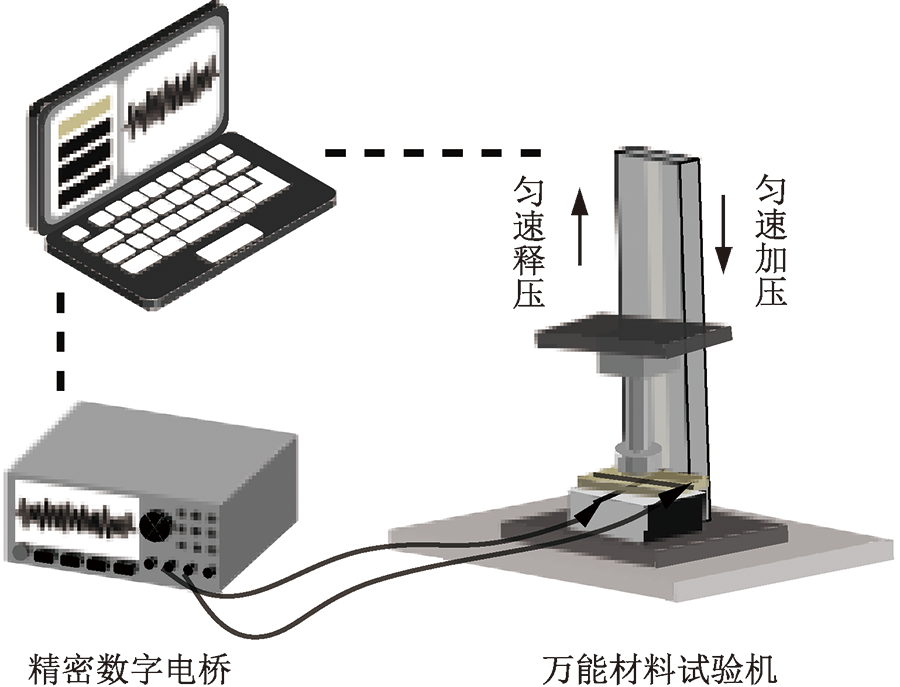 匀速释压

匀速加压

精密数字电桥

万能材料试验机