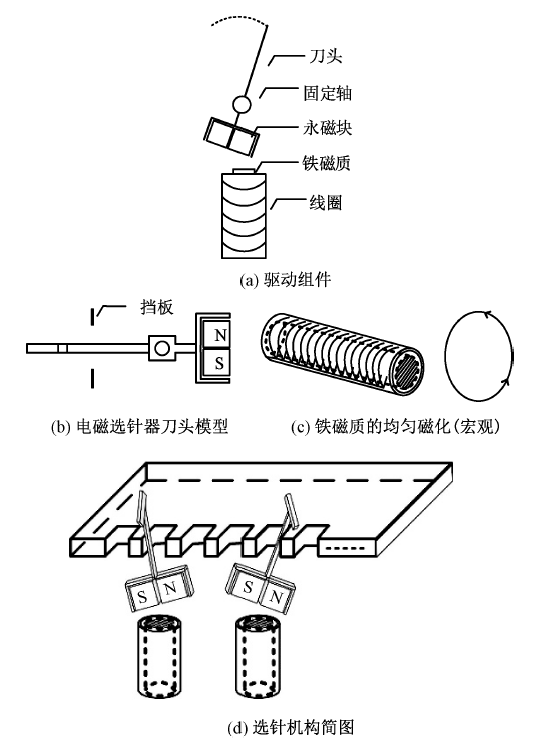 刀头
固定轴
永磁块
铁磁质
线圈
(a) 驱动组件

挡板
N
S
(b) 电磁选针器刀头模型

(c) 铁磁质的均匀磁化(宏观)

S N
S N
(d) 选针机构简图