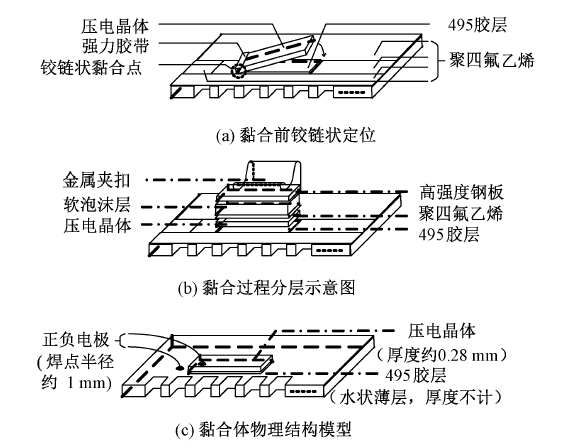 压电晶体
强力胶带
铰链状黏合点
495胶层
聚四氟乙烯
(a) 黏合前铰链状定位

金属夹扣
软泡沫层
压电晶体
高强度钢板
聚四氟乙烯
495胶层
(b) 黏合过程分层示意图

正负电极
(焊点半径约 1 mm)
压电晶体
(厚度约0.28 mm)
495胶层
(水状薄层，厚度不计)
(c) 黏合体物理结构模型