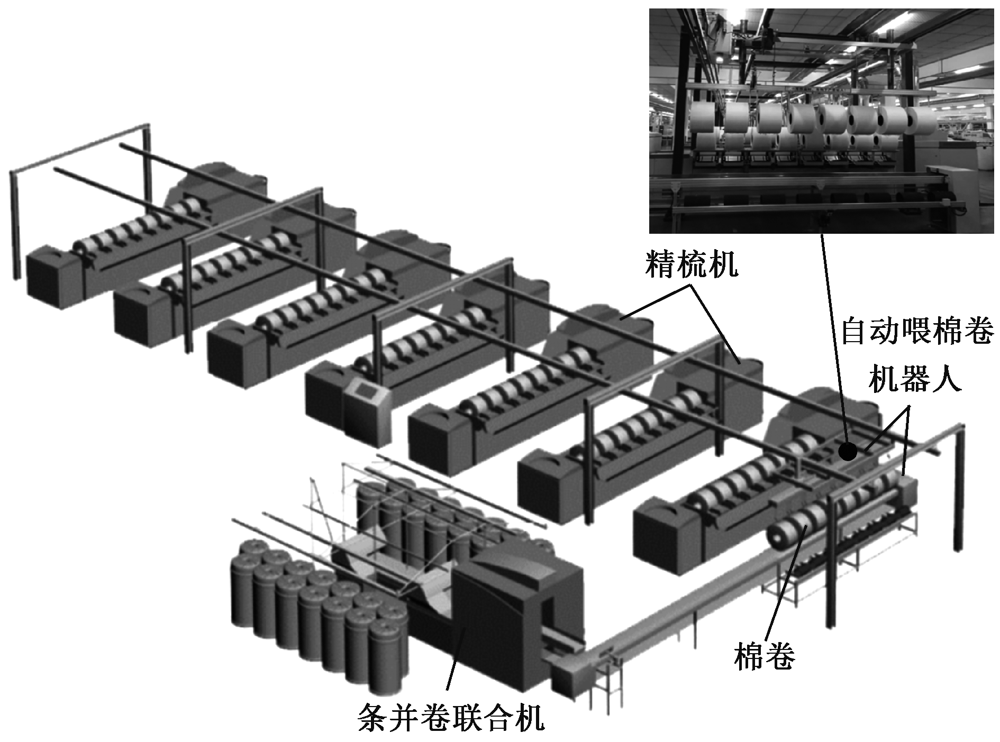 精梳机

自动喂棉卷机器人

棉卷

条并卷联合机