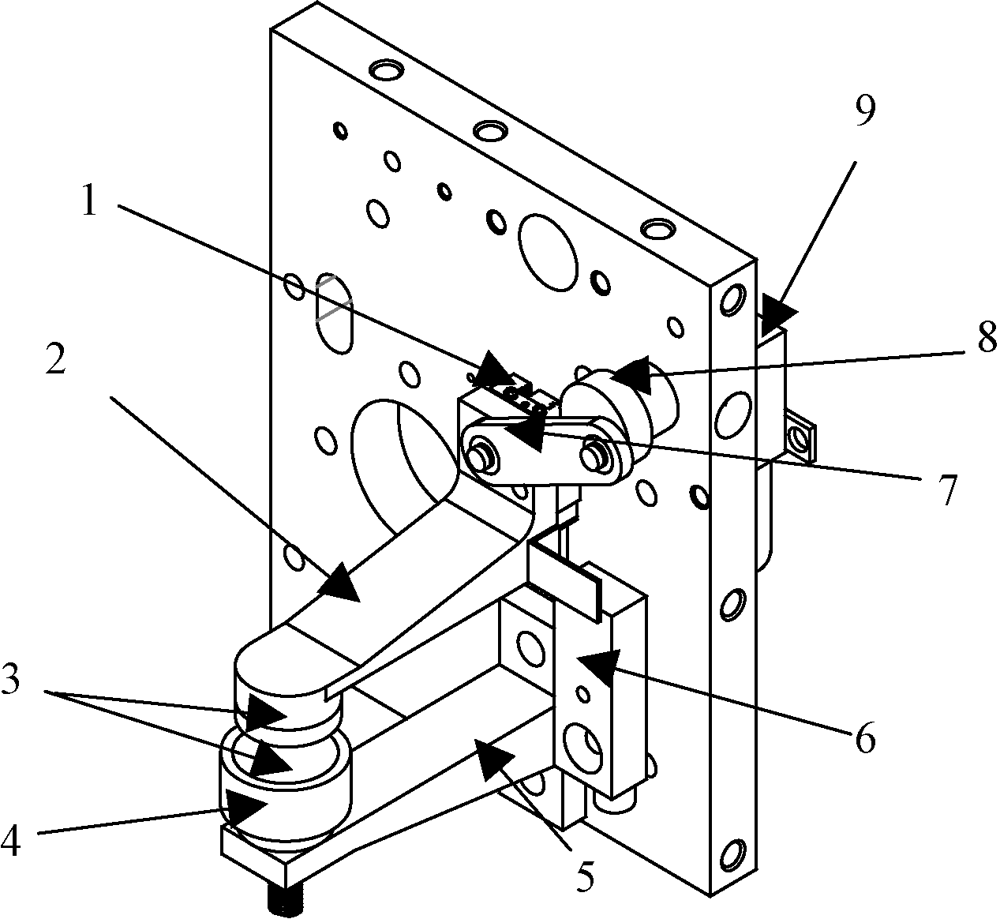 1
2
3
4
5
6
7
8
9