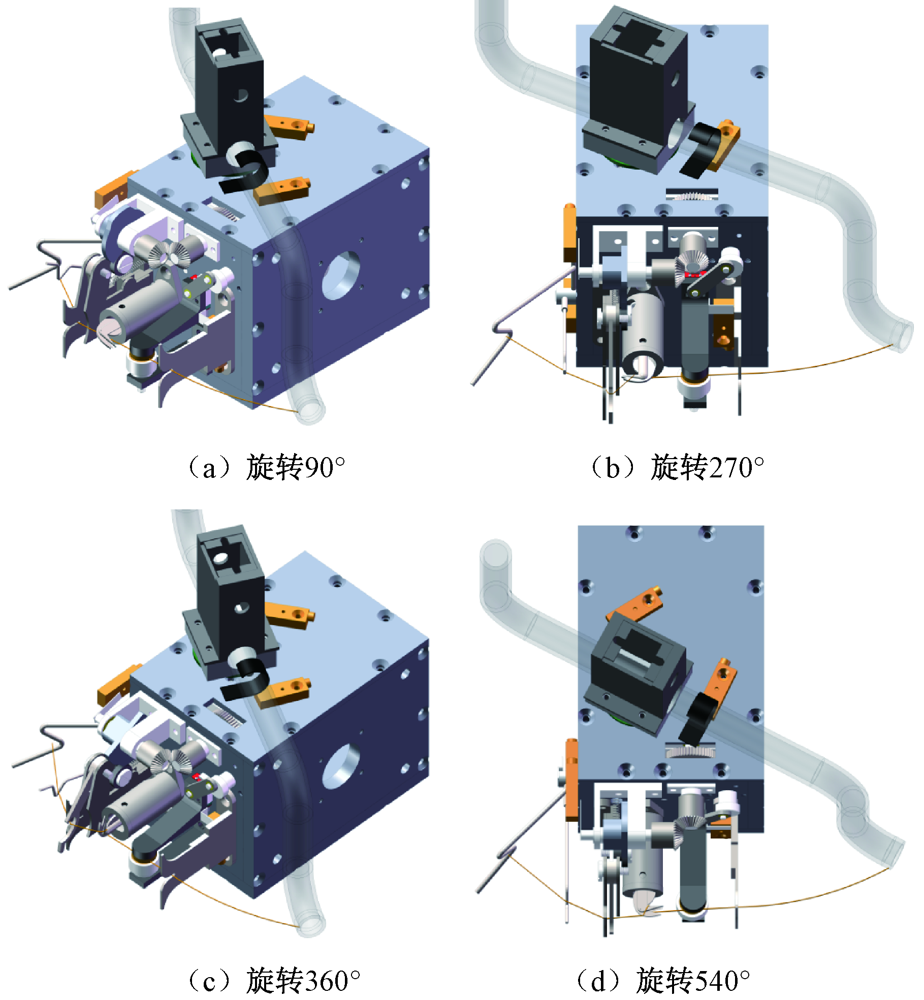 （a）旋转90°

（b）旋转270°

（c）旋转360°

（d）旋转540°