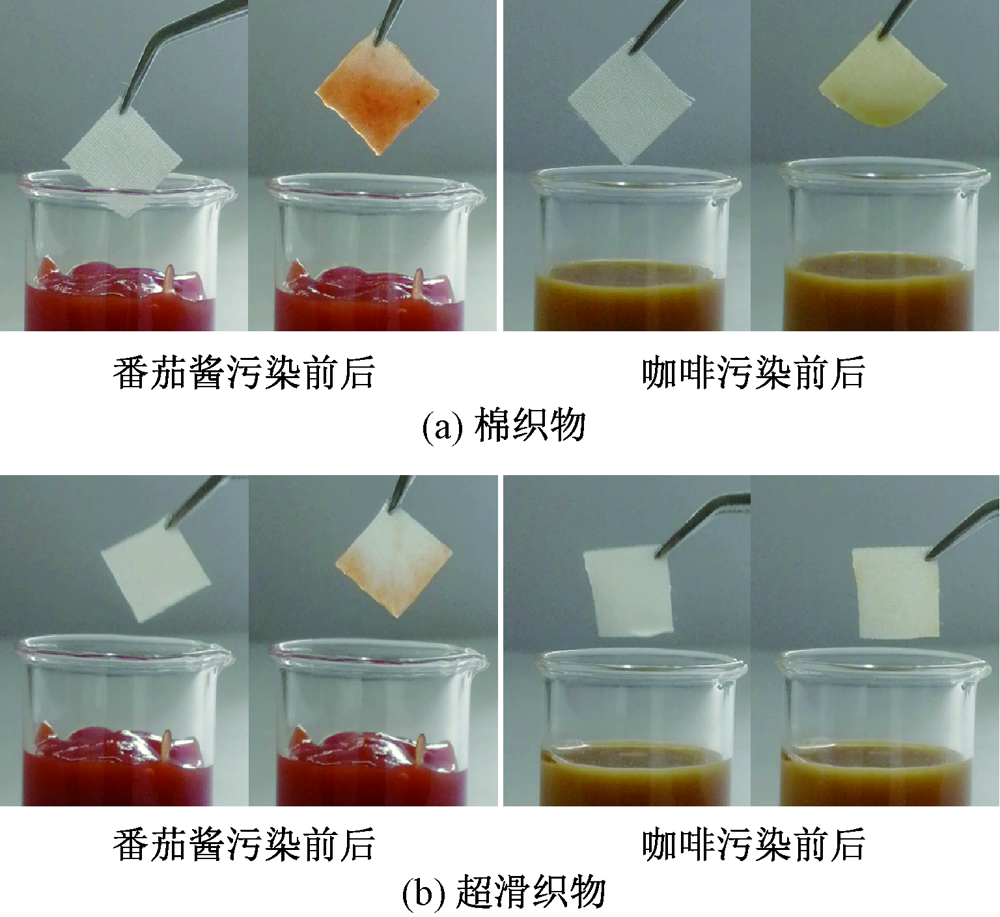 番茄酱污染前后

咖啡污染前后

(a) 棉织物

番茄酱污染前后

咖啡污染前后

(b) 超滑织物