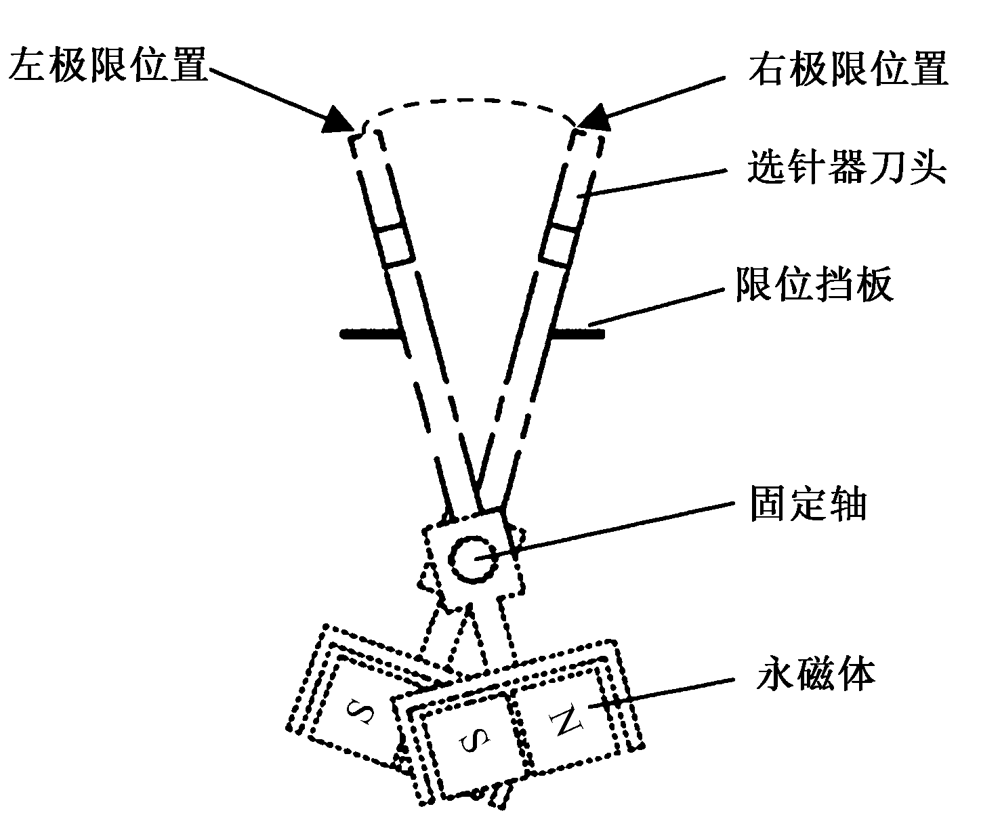 左极限位置

右极限位置

选针器刀头

限位挡板

固定轴

永磁体

S

S

N