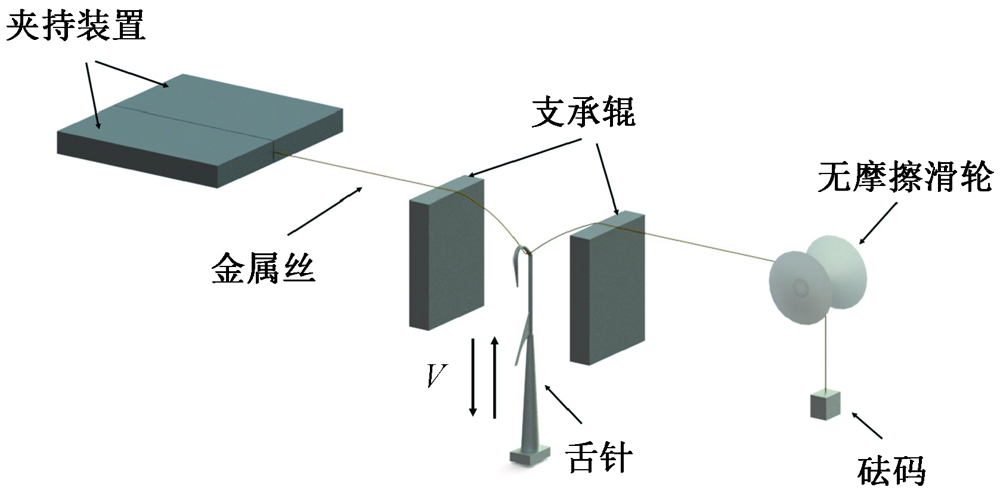 夹持装置

支承辊

无摩擦滑轮

金属丝

$V$

舌针

砝码